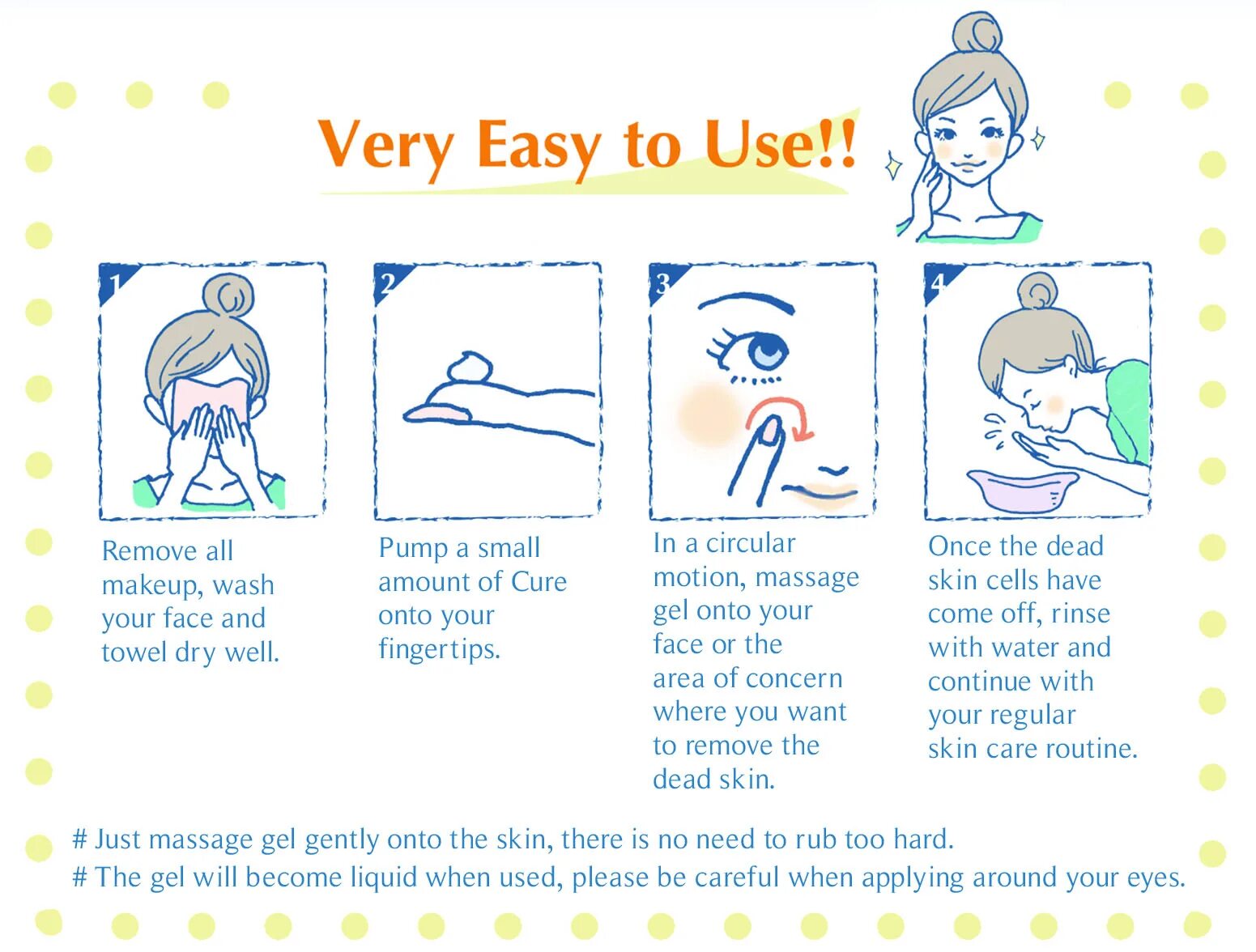 Very Easy to Use!!

1

Remove all makeup, wash your face and towel dry well.

2

Pump a small amount of Cure onto your fingertips.

3

In a circular motion, massage gel onto your face or the area of concern where you want to remove the dead skin.

4

Once the dead skin cells have come off, rinse with water and continue with your regular skin care routine.

# Just massage gel gently onto the skin, there is no need to rub too hard.
# The gel will become liquid when used, please be careful when applying around your eyes.