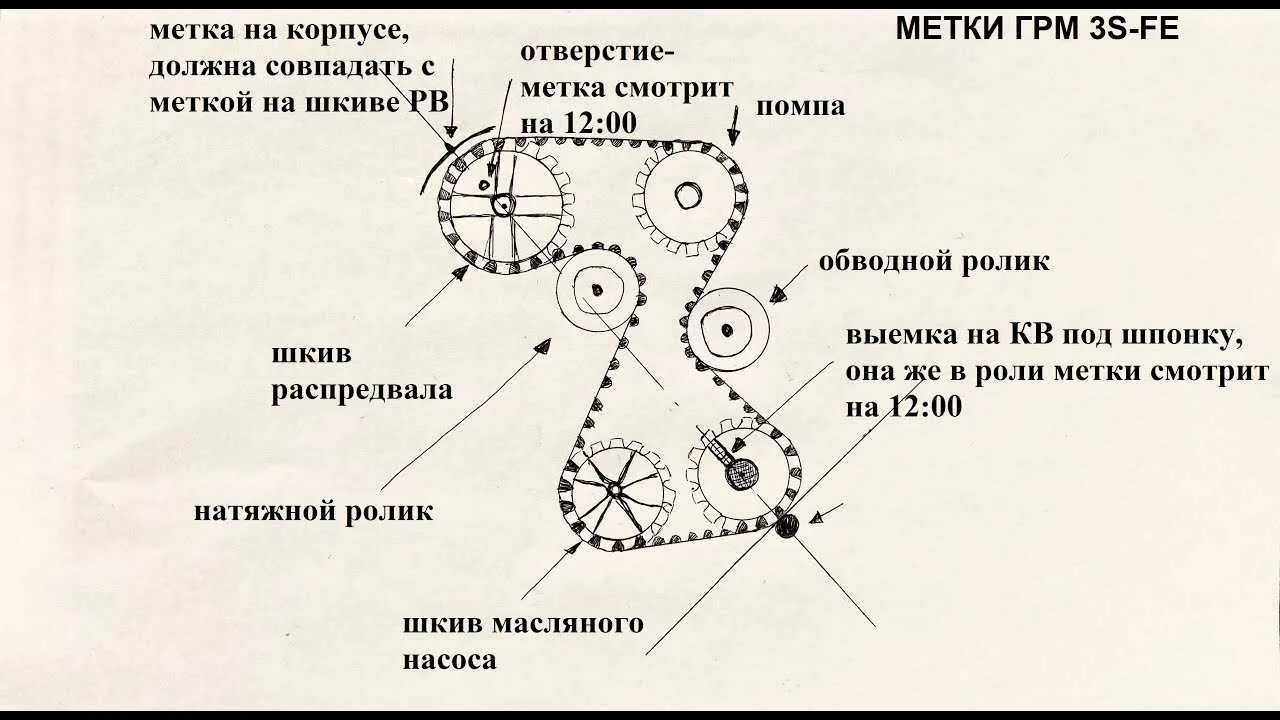 МЕТКИ ГРМ 3S-FE

метка на корпусе, должна совпадать с меткой на шкиве РВ

отверстие-метка смотрит на 12:00

помпа

обводной ролик

выемка на КВ под шпонку, она же в роли метки смотрит на 12:00

шкив распредвала

натяжной ролик

шкив масляного насоса