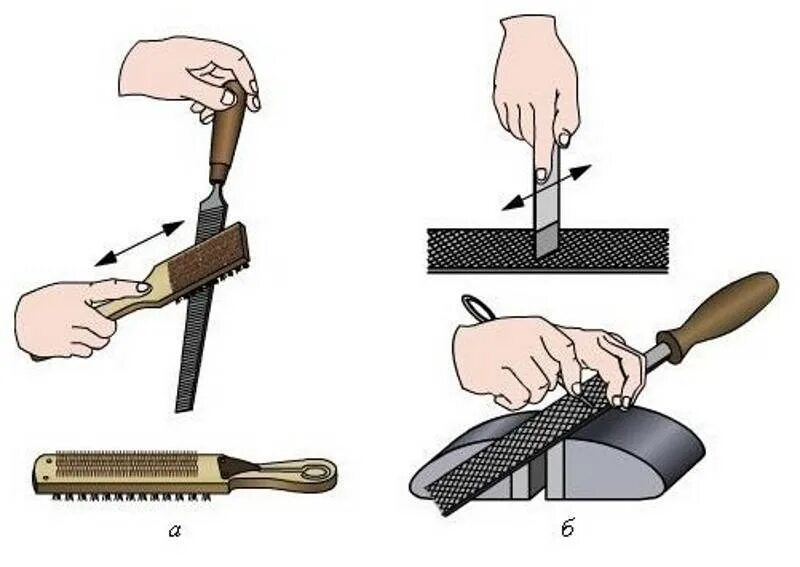 а

б