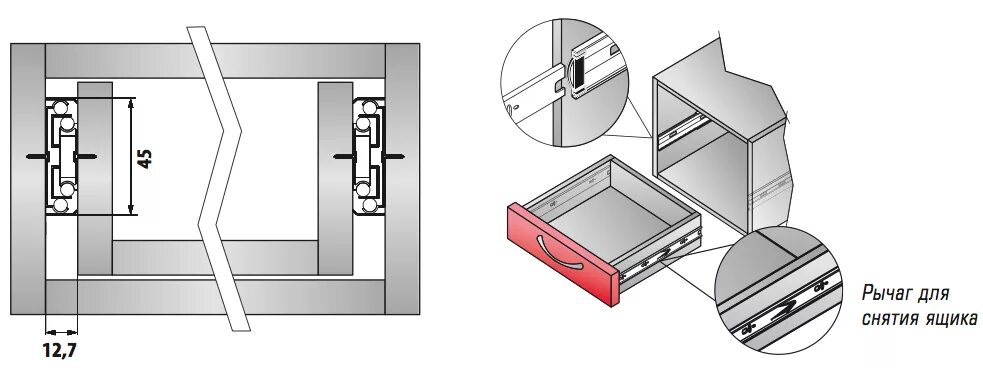 45

12,7

Рычаг для снятия ящика