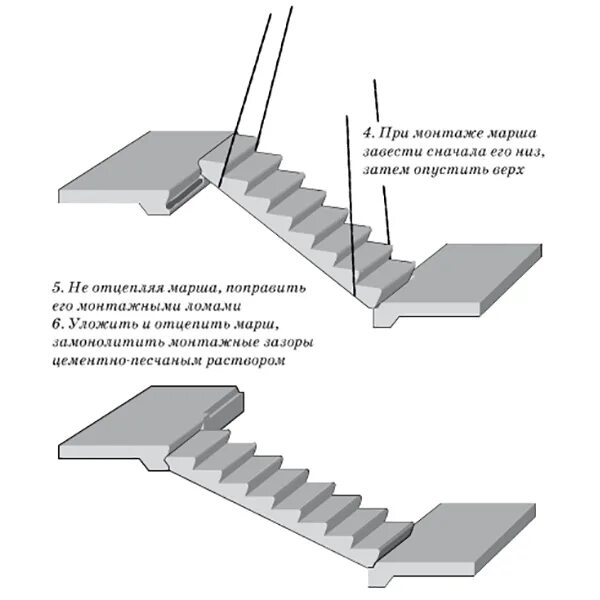 4. При монтаже марша завести сначала его низ, затем опустить верх

5. Не отцепляя марша, поправить его монтажными ломами
6. Уложить и отцепить марш, замонолитить монтажные зазоры цементно-песчаным раствором