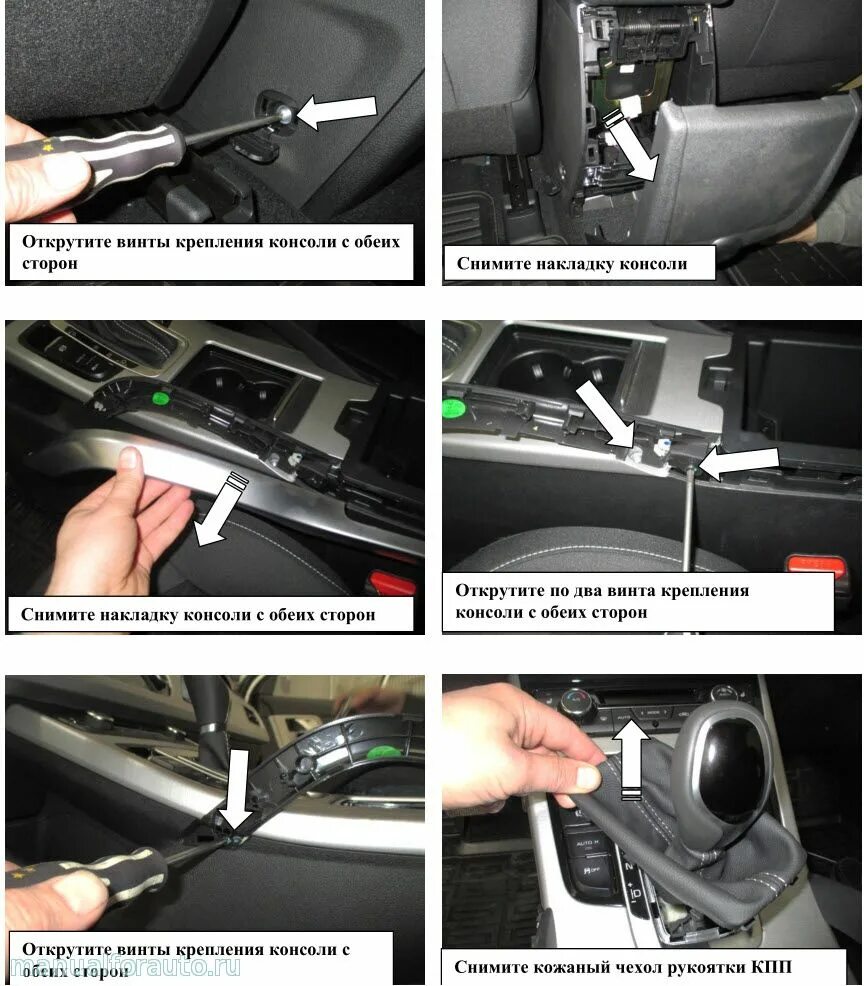 Открутите винты крепления консоли с обеих сторон

Снимите накладку консоли

Снимите накладку консоли с обеих сторон

Открутите по два винта крепления консоли с обеих сторон

Открутите винты крепления консоли с обеих сторон

manualforauto.ru

Снимите кожаный чехол рукоятки КПП