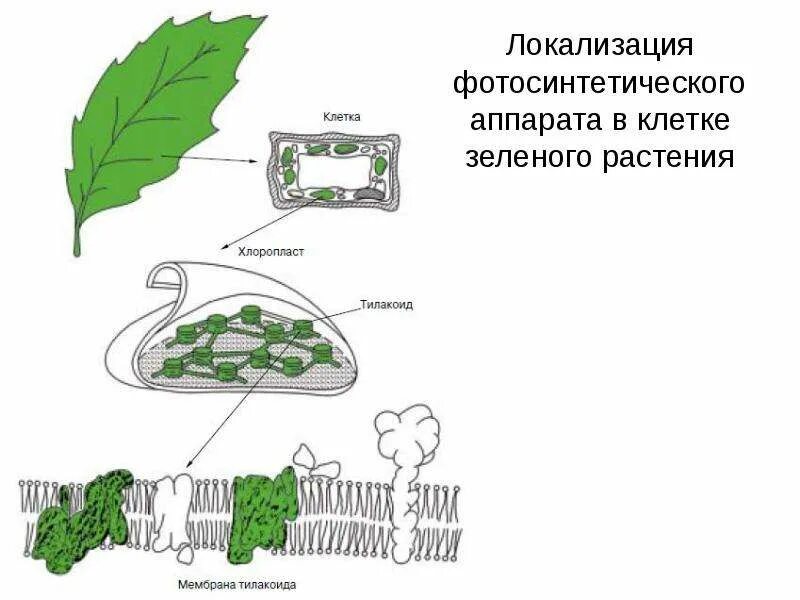 Локализация фотосинтетического аппарата в клетке зеленого растения

Клетка

Хлоропласт

Тилакоид

Мембрана тилакоида