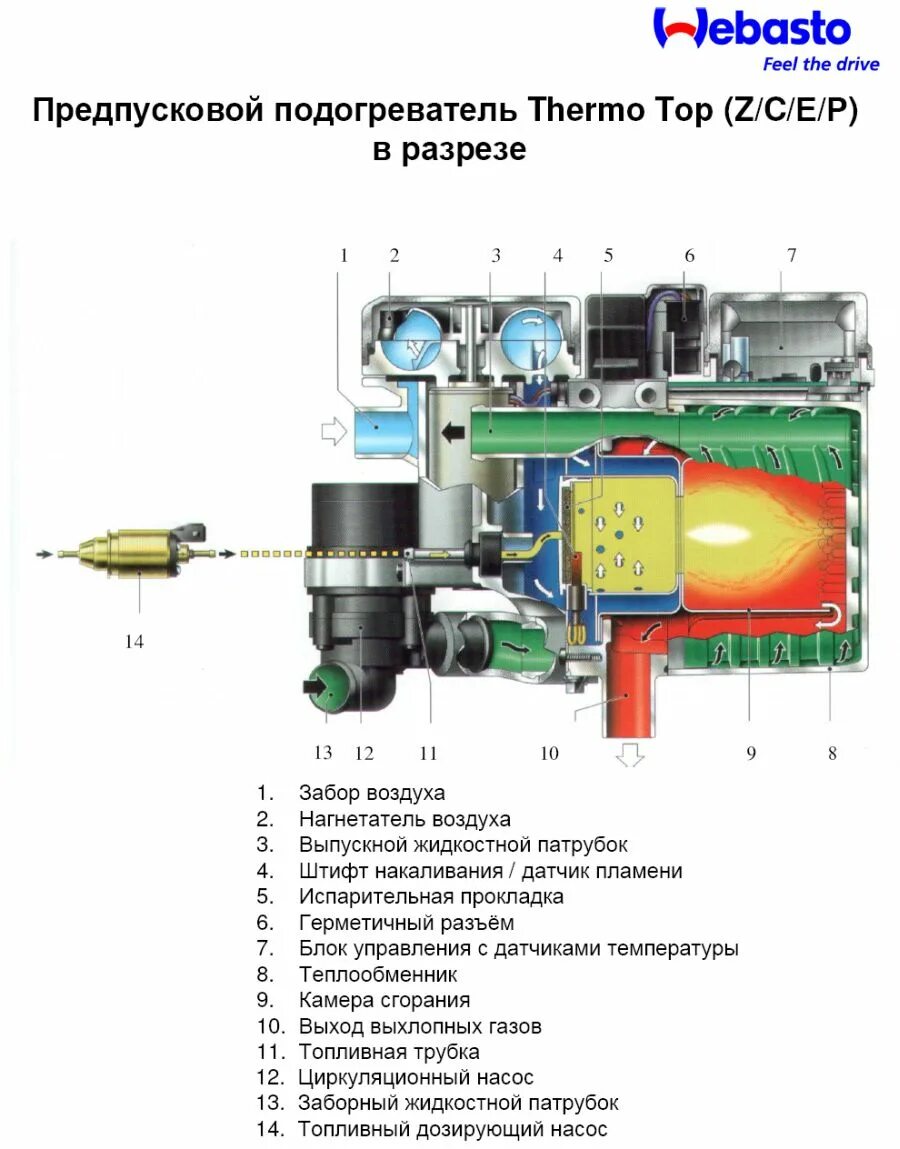 Webasto
Feel the drive

Предпусковой подогреватель Thermo Top (Z/C/E/P) в разрезе

1 2 3 4 5 6 7

14

13 12 11 10 9 8

1. Забор воздуха
2. Нагнетатель воздуха
3. Выпускной жидкостной патрубок
4. Штифт накаливания / датчик пламени
5. Испарительная прокладка
6. Герметичный разъём
7. Блок управления с датчиками температуры
8. Теплообменник
9. Камера сгорания
10. Выход выхлопных газов
11. Топливная трубка
12. Циркуляционный насос
13. Заборный жидкостной патрубок
14. Топливный дозирующий насос