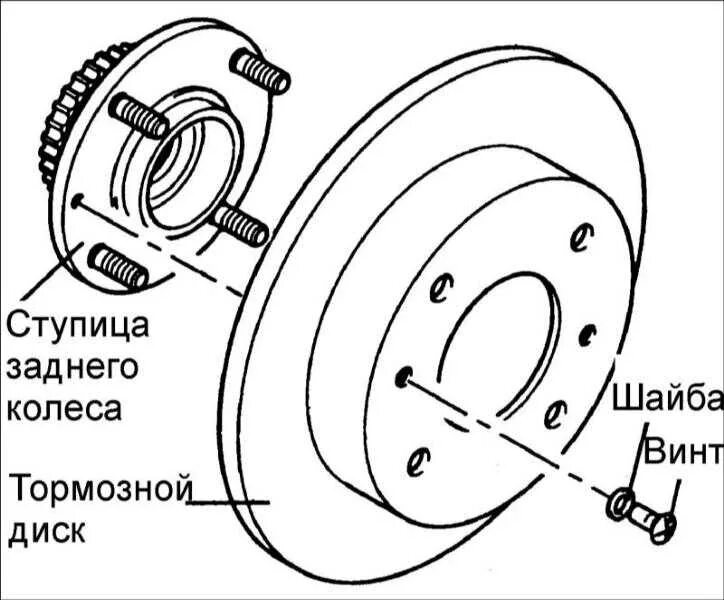 Ступица заднего колеса

Тормозной диск

Шайба

Винт