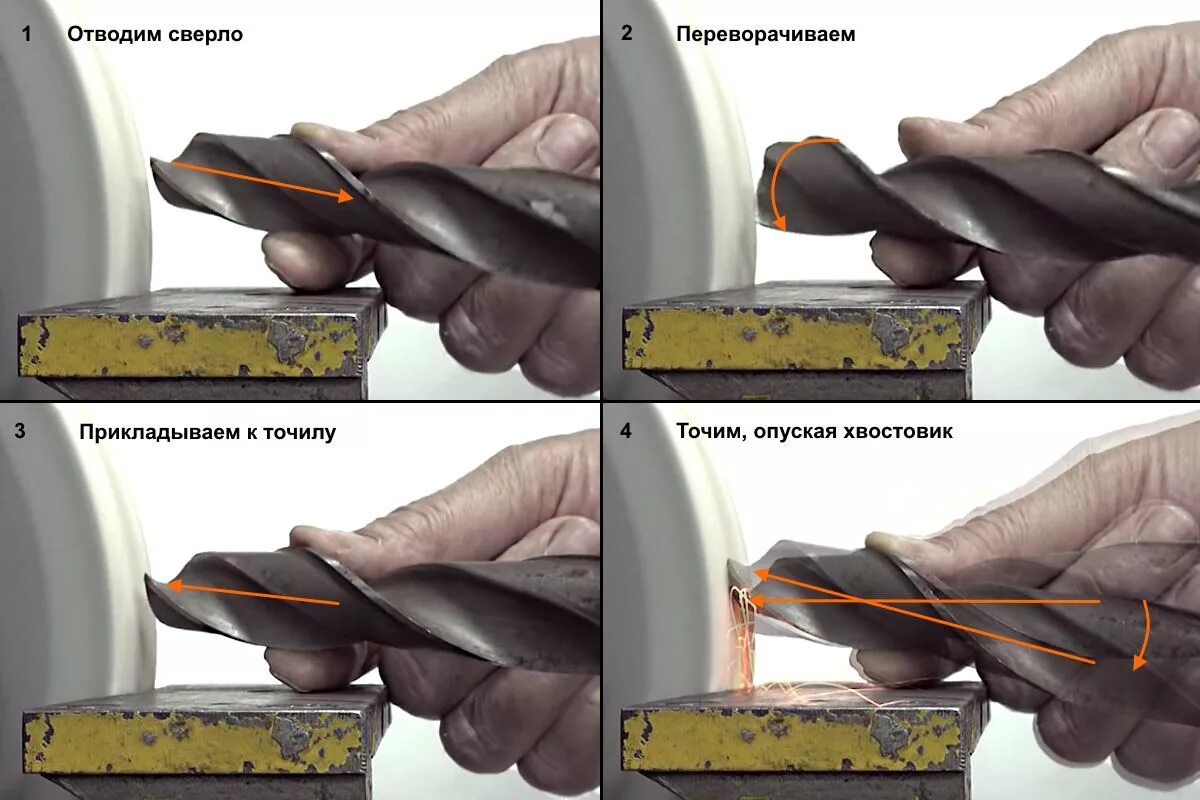 1 Отводим сверло

2 Переворачиваем

3 Прикладываем к точилу

4 Точим, опуская хвостовик