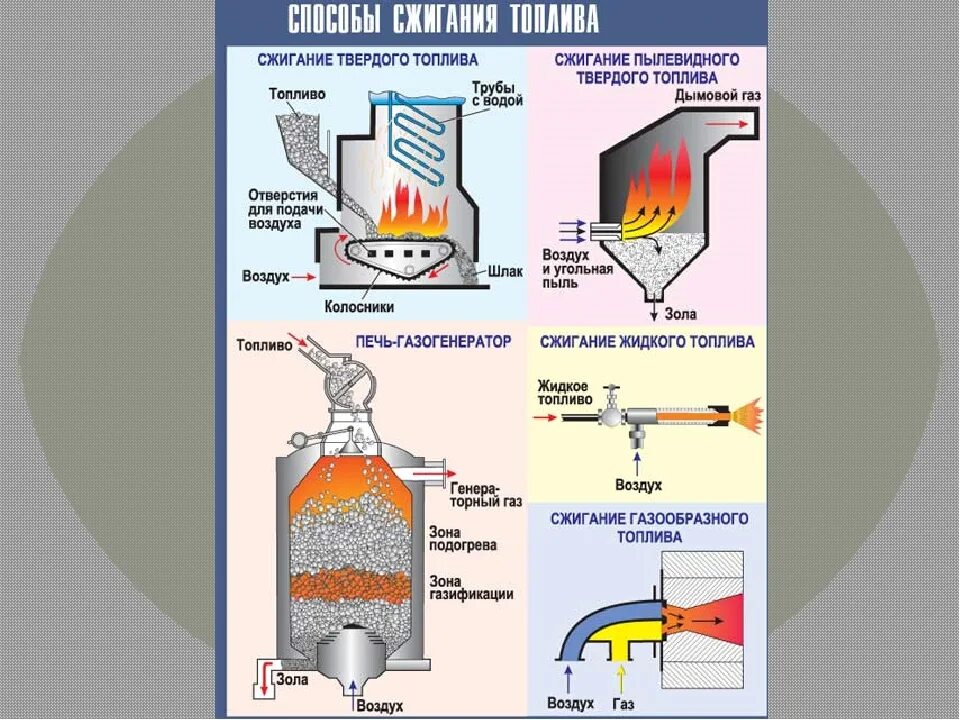 СПОСОБЫ СЖИГАНИЯ ТОПЛИВА

СЖИГАНИЕ ТВЕРДОГО ТОПЛИВА

Топливо
Трубы с водой
Отверстия для подачи воздуха
Воздух
Шлак
Колосники

СЖИГАНИЕ ПЫЛЕВИДНОГО ТВЕРДОГО ТОПЛИВА

Дымовой газ
Воздух и угольная пыль
Зола

ПЕЧЬ-ГАЗОГЕНЕРАТОР

Топливо
Генераторный газ
Зона подогрева
Зона газификации
Зола
Воздух

СЖИГАНИЕ ЖИДКОГО ТОПЛИВА

Жидкое топливо
Воздух

СЖИГАНИЕ ГАЗООБРАЗНОГО ТОПЛИВА

Воздух
Газ