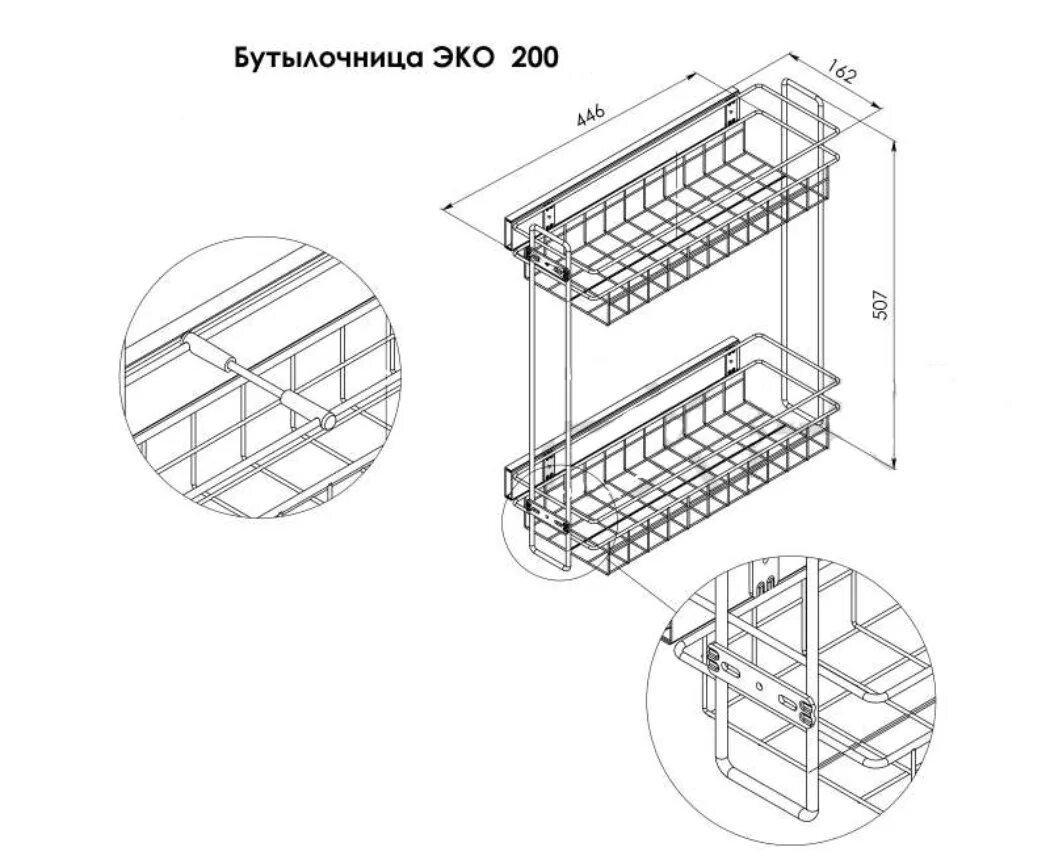 Бутылочница ЭКО 200

446

162

507