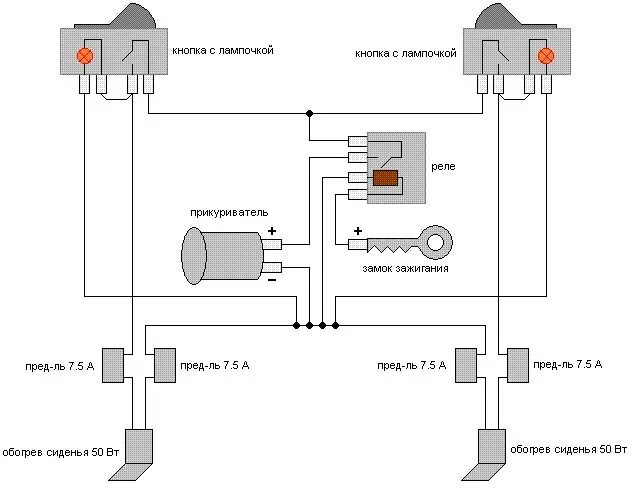 кнопка с лампочкой

кнопка с лампочкой

реле

прикуриватель

+

−

+

замок зажигания

пред-ль 7.5 А

пред-ль 7.5 А

пред-ль 7.5 А

пред-ль 7.5 А

обогрев сиденья 50 Вт

обогрев сиденья 50 Вт