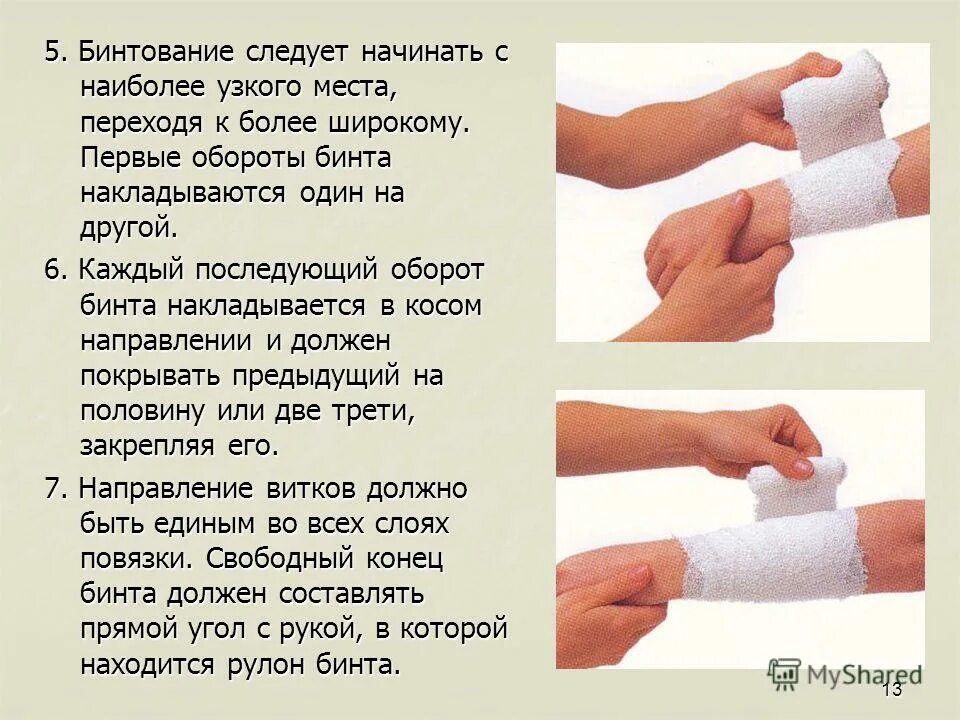 5. Бинтование следует начинать с наиболее узкого места, переходя к более широкому. Первые обороты бинта накладываются один на другой.

6. Каждый последующий оборот бинта накладывается в косом направлении и должен покрывать предыдущий на половину или две трети, закрепляя его.

7. Направление витков должно быть единым во всех слоях повязки. Свободный конец бинта должен составлять прямой угол с рукой, в которой находится рулон бинта.

MyShared

13