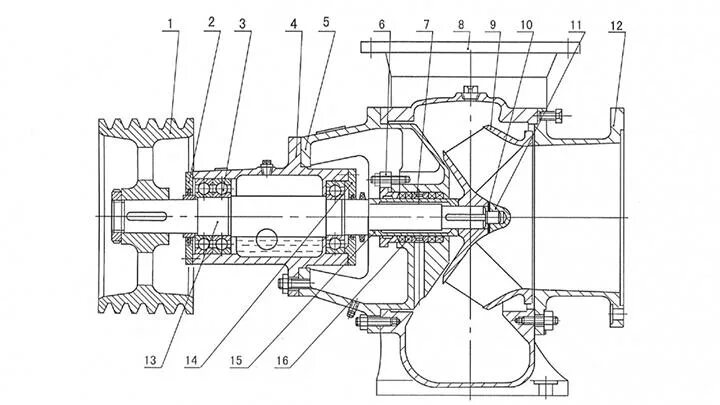 1 2 3 4 5 6 7 8 9 10 11 12

13 14 15 16