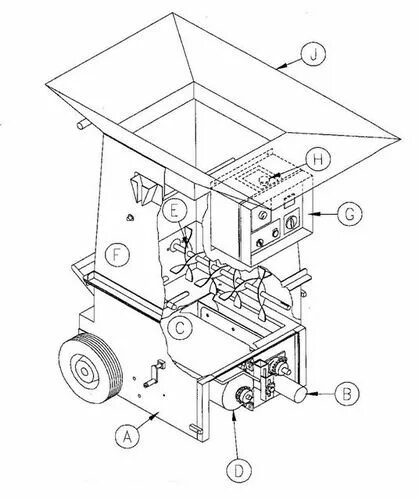 J
H
G
E
F
C
B
A
D