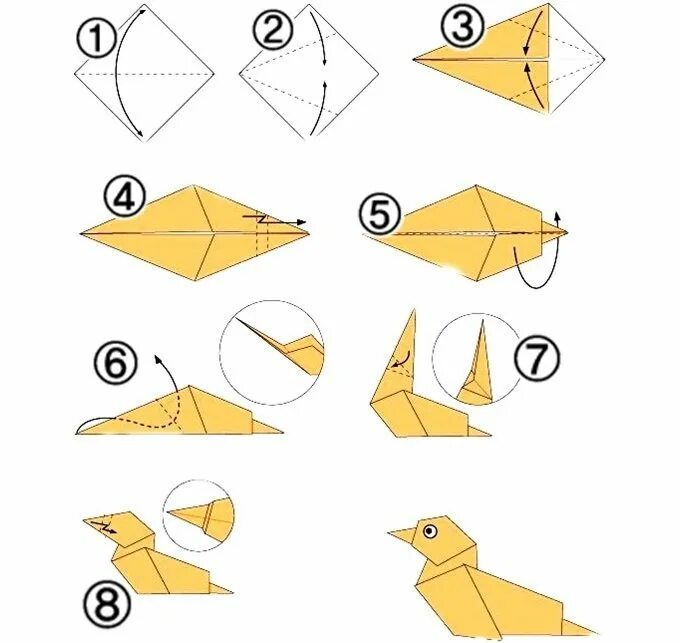 1
2
3
4
5
6
7
8