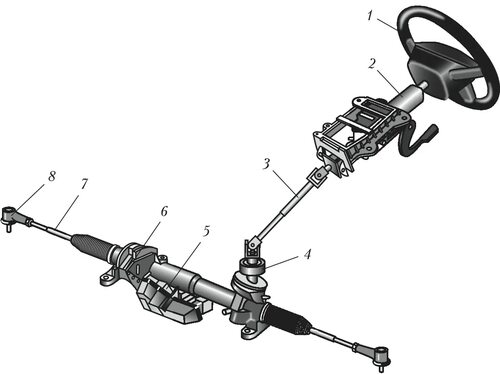 1
2
3
8
7
6
5
4