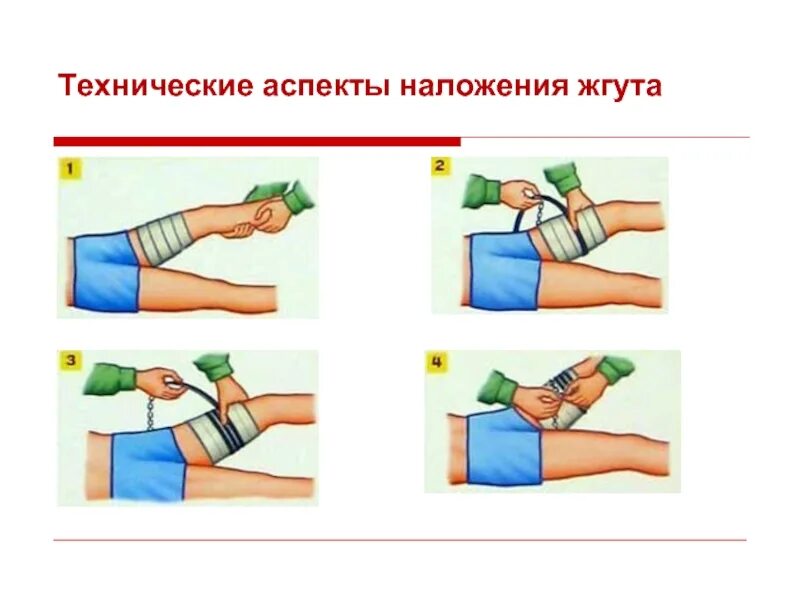 Технические аспекты наложения жгута

1

2

3

4