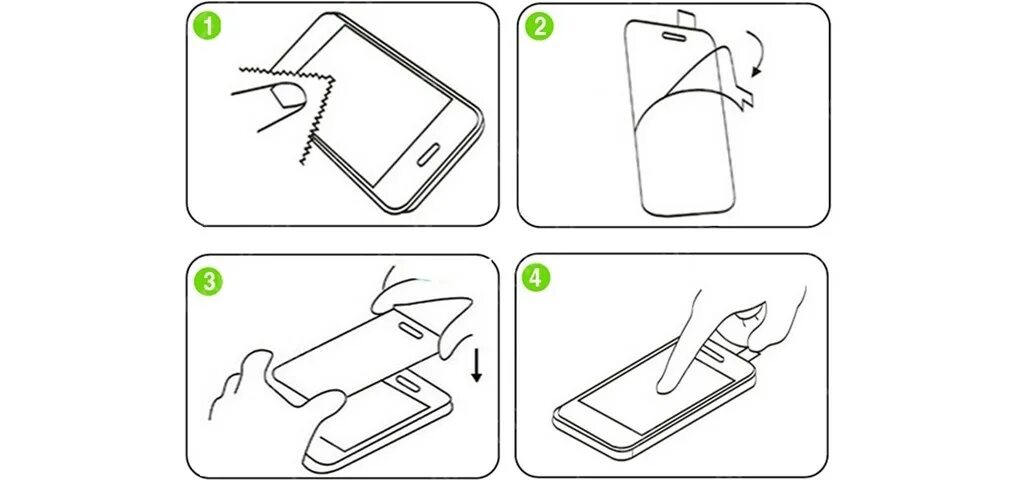 1

2

3

4