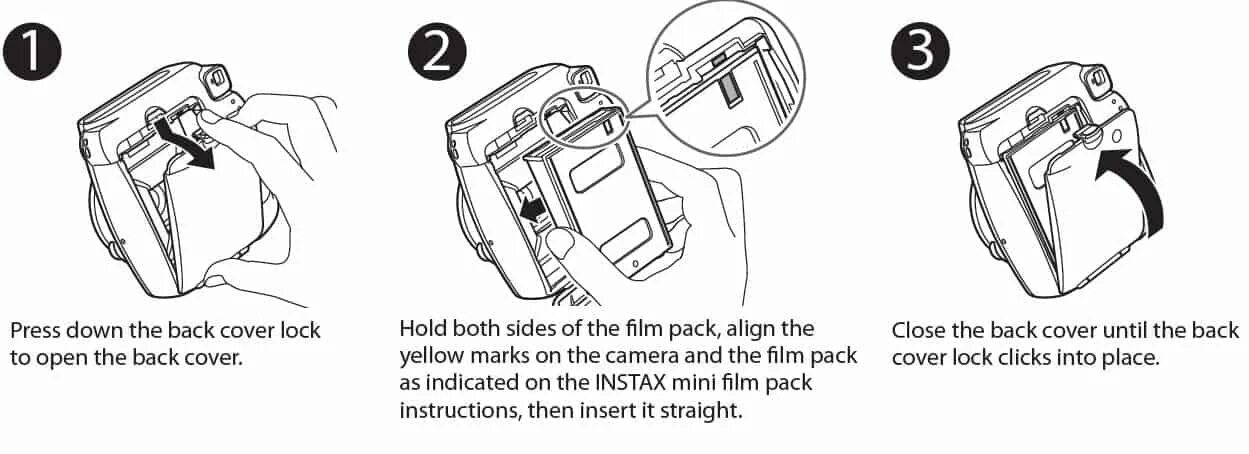 1
Press down the back cover lock to open the back cover.

2
Hold both sides of the film pack, align the yellow marks on the camera and the film pack as indicated on the INSTAX mini film pack instructions, then insert it straight.

3
Close the back cover until the back cover lock clicks into place.