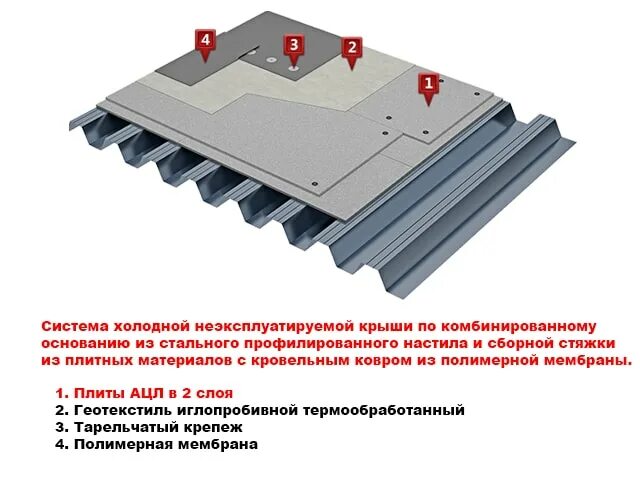 4
3
2
1

Система холодной неэксплуатируемой крыши по комбинированному основанию из стального профилированного настила и сборной стяжки из плитных материалов с кровельным ковром из полимерной мембраны.

1. Плиты АЦЛ в 2 слоя
2. Геотекстиль иглопробивной термообработанный
3. Тарельчатый крепеж
4. Полимерная мембрана