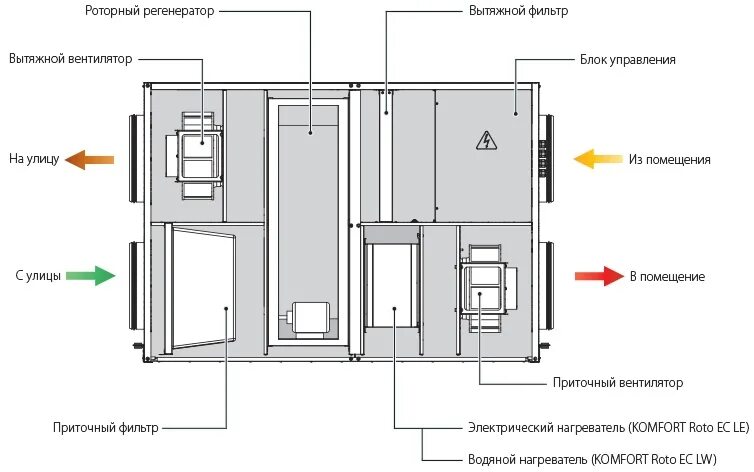 Роторный регенератор
Вытяжной фильтр
Вытяжной вентилятор
Блок управления
На улицу
Из помещения
С улицы
В помещение
Приточный вентилятор
Приточный фильтр
Электрический нагреватель (KOMFORT Roto EC LE)
Водяной нагреватель (KOMFORT Roto EC LW)