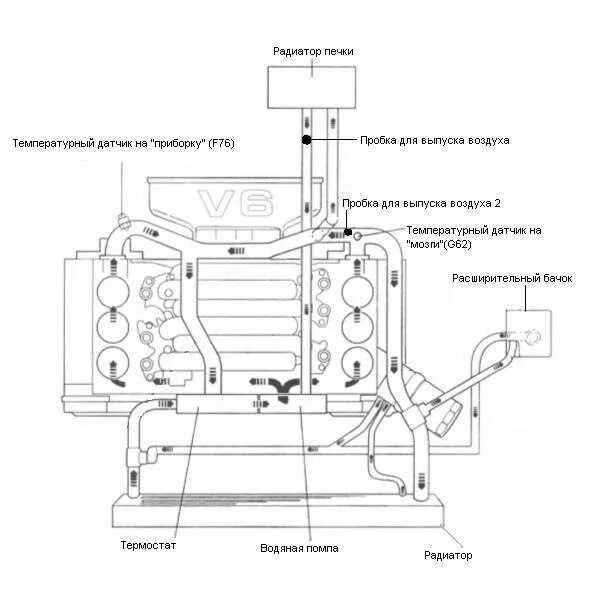 Радиатор печки

Температурный датчик на "приборку" (F76)

Пробка для выпуска воздуха

V6

Пробка для выпуска воздуха 2

Температурный датчик на "мозги"(G62)

Расширительный бачок

Термостат

Водяная помпа

Радиатор