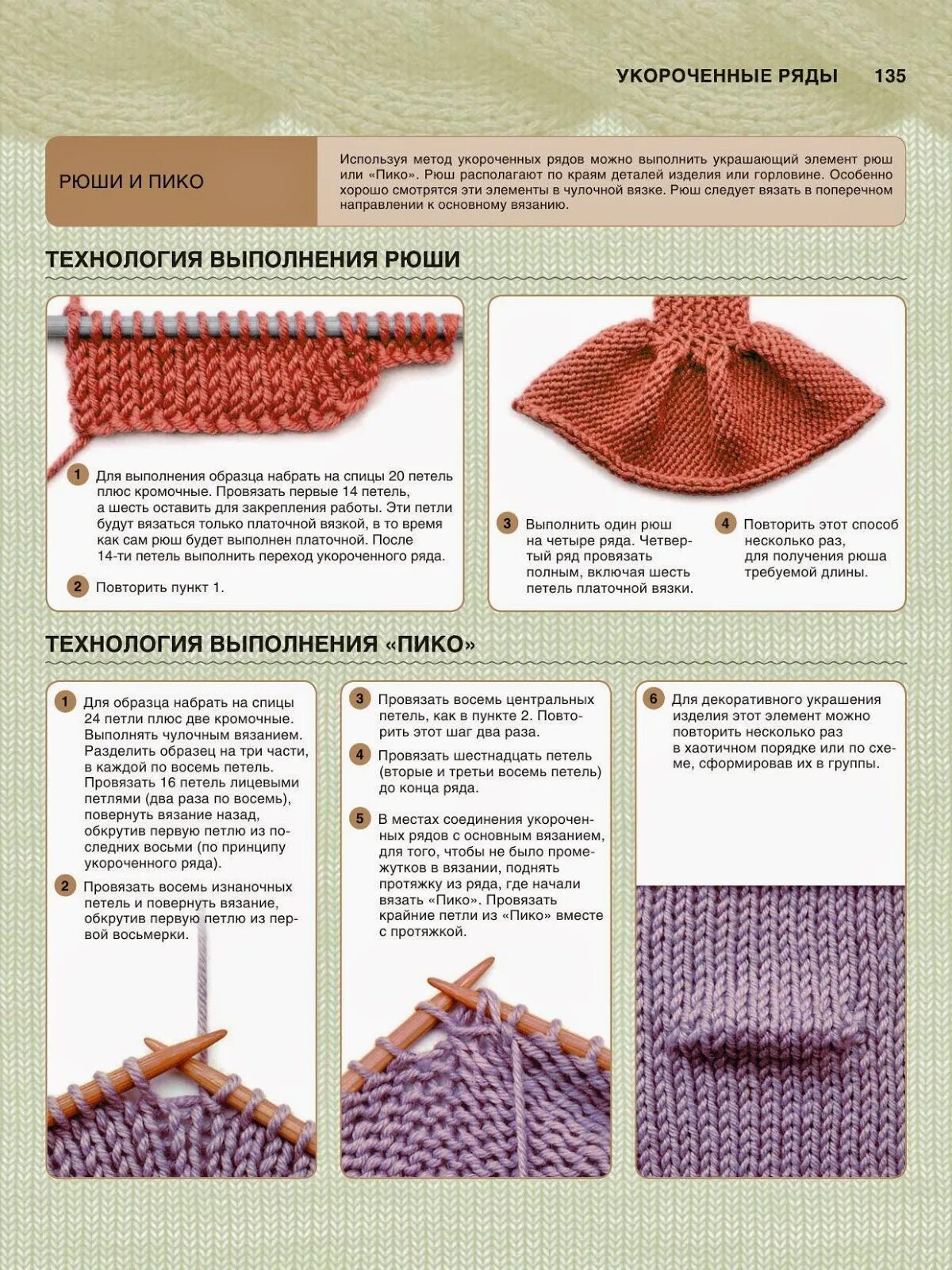 УКОРОЧЕННЫЕ РЯДЫ 135

РЮШИ И ПИКО

Используя метод укороченных рядов можно выполнить украшающий элемент рюш или «Пико». Рюш располагают по краям деталей изделия или горловине. Особенно хорошо смотрятся эти элементы в чулочной вязке. Рюш следует вязать в поперечном направлении к основному вязанию.

ТЕХНОЛОГИЯ ВЫПОЛНЕНИЯ РЮШИ

1 Для выполнения образца набрать на спицы 20 петель плюс кромочные. Провязать первые 14 петель, а шесть оставить для закрепления работы. Эти петли будут вязаться только платочной вязкой, в то время как сам рюш будет выполнен платочной. После 14-ти петель выполнить переход укороченного ряда.

2 Повторить пункт 1.

3 Выполнить один рюш на четыре ряда. Четвертый ряд провязать полным, включая шесть петель платочной вязки.

4 Повторить этот способ несколько раз, для получения рюша требуемой длины.

ТЕХНОЛОГИЯ ВЫПОЛНЕНИЯ «ПИКО»

1 Для образца набрать на спицы 24 петли плюс две кромочные. Выполнять чулочным вязанием. Разделить образец на три части, в каждой по восемь петель. Провязать 16 петель лицевыми петлями (два раза по восемь), повернуть вязание назад, обкрутив первую петлю из последних восьми (по принципу укороченного ряда).

2 Провязать восемь изнаночных петель и повернуть вязание, обкрутив первую петлю из первой восьмерки.

3 Провязать восемь центральных петель, как в пункте 2. Повторить этот шаг два раза.

4 Провязать шестнадцать петель (вторые и третьи восемь петель) до конца ряда.

5 В местах соединения укороченных рядов с основным вязанием, для того, чтобы не было промежутков в вязании, поднять протяжку из ряда, где начали вязать «Пико». Провязать крайние петли из «Пико» вместе с протяжкой.

6 Для декоративного украшения изделия этот элемент можно повторить несколько раз в хаотичном порядке или по схеме, сформировав их в группы.