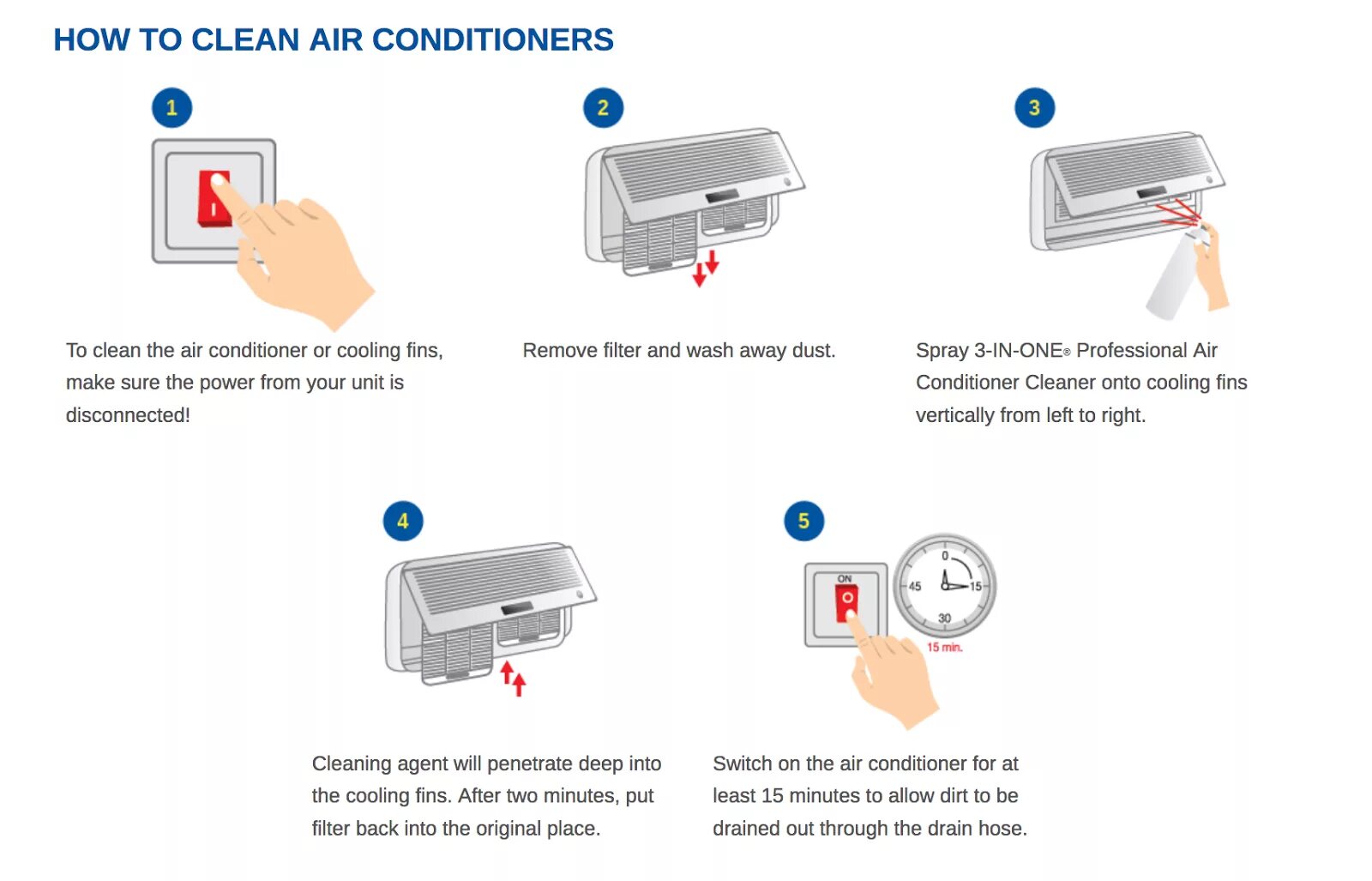 HOW TO CLEAN AIR CONDITIONERS

1

To clean the air conditioner or cooling fins, make sure the power from your unit is disconnected!

2

Remove filter and wash away dust.

3

Spray 3-IN-ONE® Professional Air Conditioner Cleaner onto cooling fins vertically from left to right.

4

Cleaning agent will penetrate deep into the cooling fins. After two minutes, put filter back into the original place.

5

ON

0
15
30
45
15 min.

Switch on the air conditioner for at least 15 minutes to allow dirt to be drained out through the drain hose.