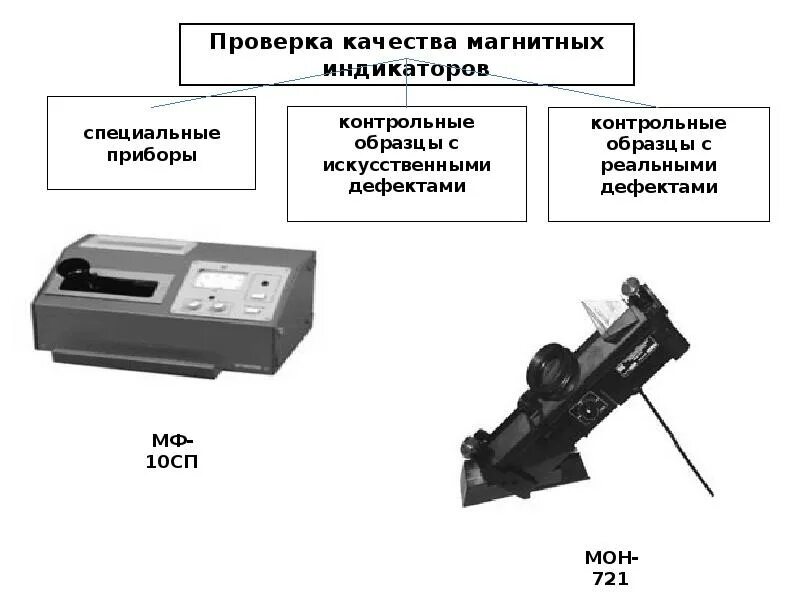 Проверка качества магнитных индикаторов

специальные приборы

контрольные образцы с искусственными дефектами

контрольные образцы с реальными дефектами

МФ-10СП

МОН-721