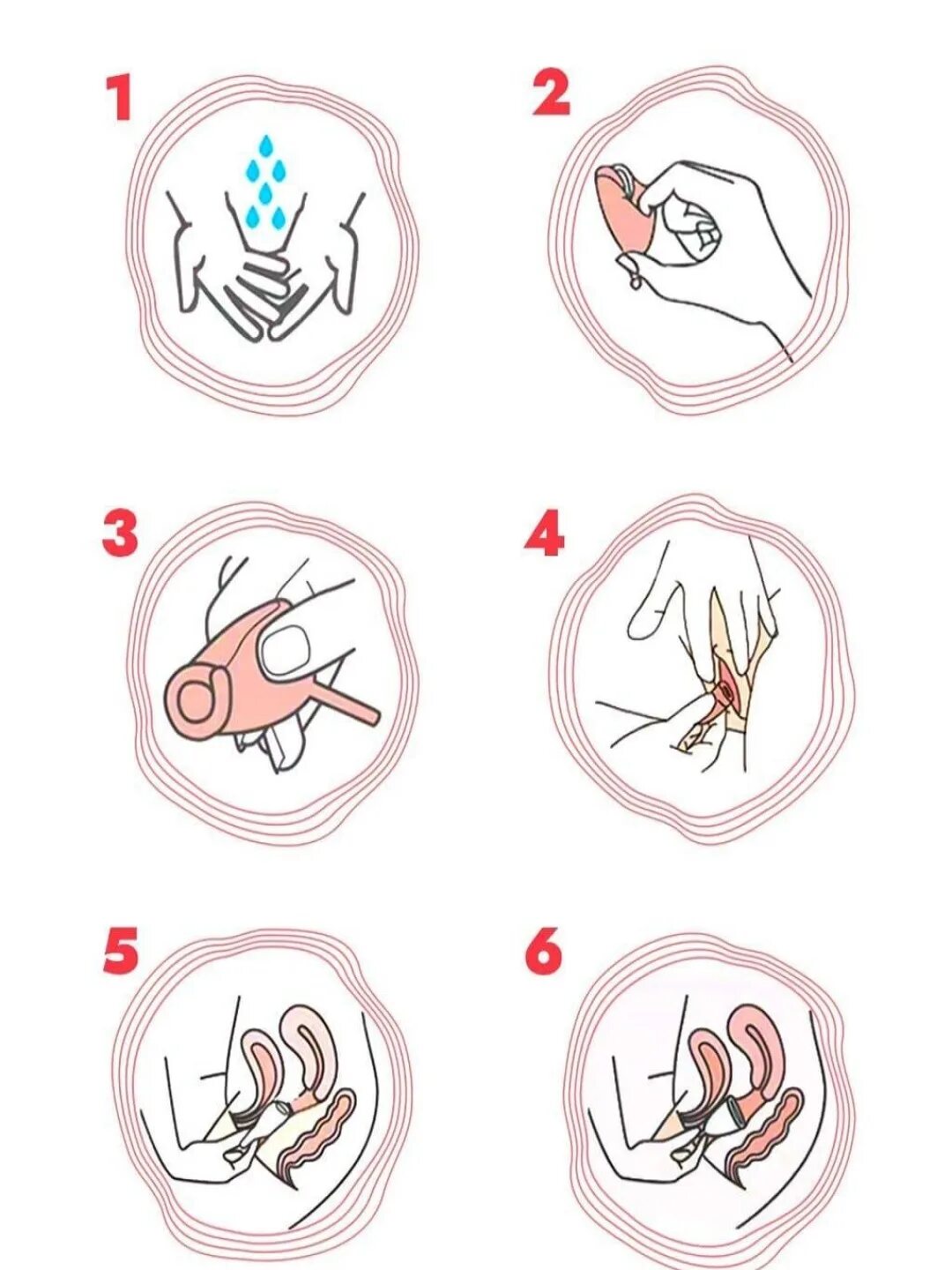 1

2

3

4

5

6