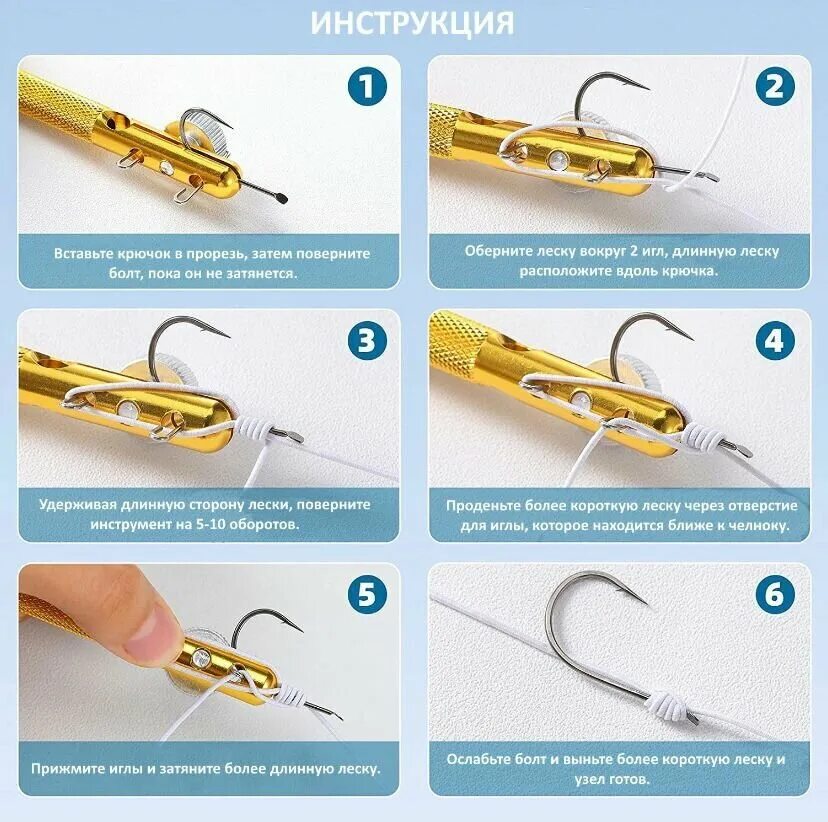 ИНСТРУКЦИЯ

1

Вставьте крючок в прорезь, затем поверните болт, пока он не затянется.

2

Оберните леску вокруг 2 игл, длинную леску расположите вдоль крючка.

3

Удерживая длинную сторону лески, поверните инструмент на 5-10 оборотов.

4

Проденьте более короткую леску через отверстие для иглы, которое находится ближе к челноку.

5

Прижмите иглы и затяните более длинную леску.

6

Ослабьте болт и выньте более короткую леску и узел готов.