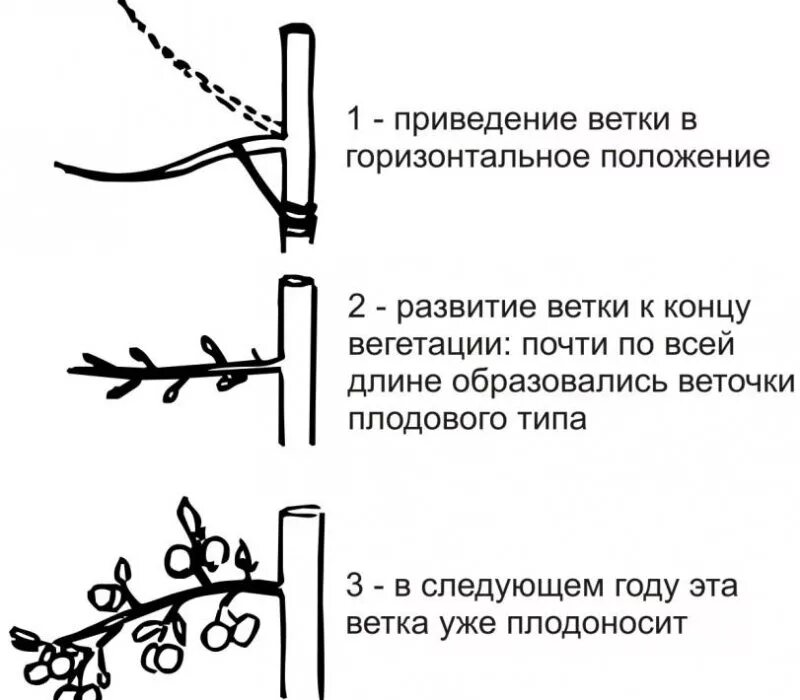 1 - приведение ветки в горизонтальное положение

2 - развитие ветки к концу вегетации: почти по всей длине образовались веточки плодового типа

3 - в следующем году эта ветка уже плодоносит