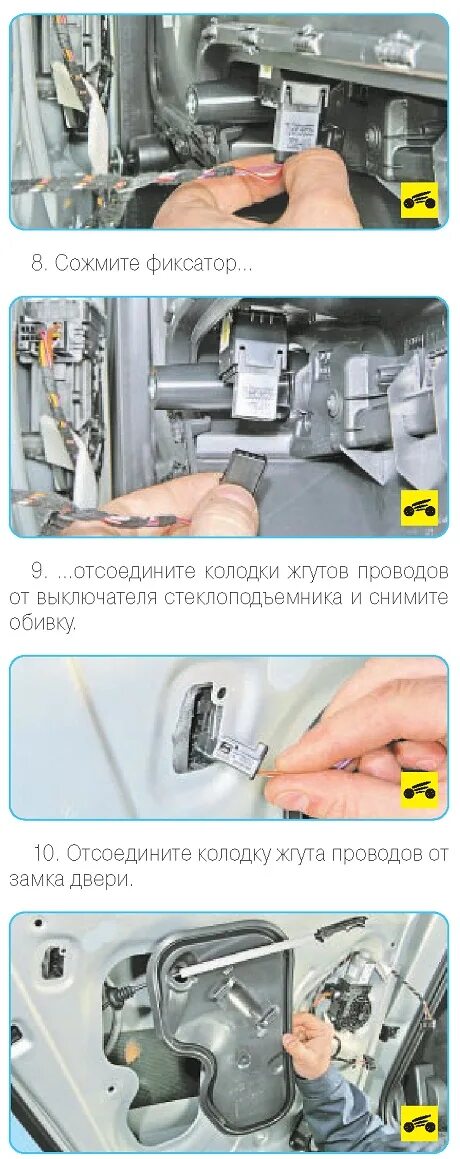 8. Сожмите фиксатор...

9. ...отсоедините колодки жгутов проводов от выключателя стеклоподъемника и снимите обивку.

10. Отсоедините колодку жгута проводов от замка двери.