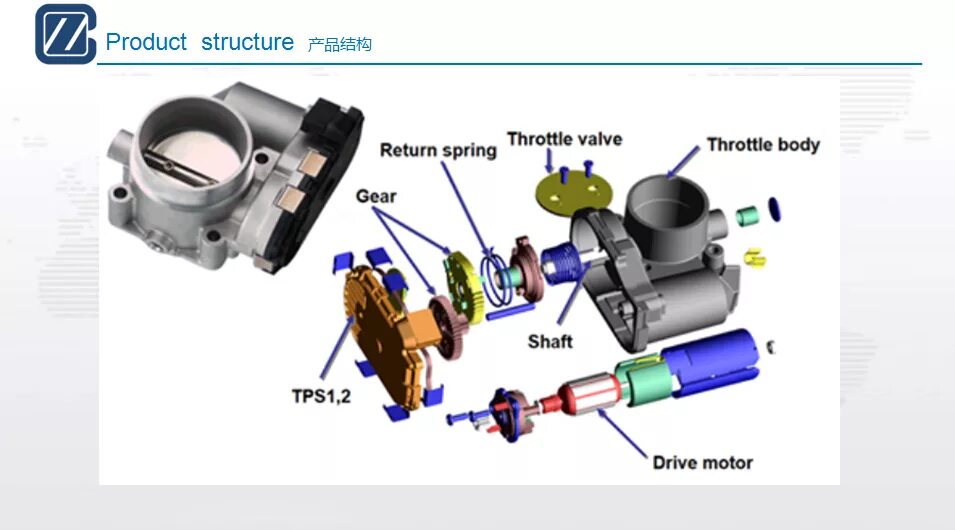 Product structure 产品结构

Return spring

Throttle valve

Throttle body

Gear

Shaft

TPS1,2

Drive motor