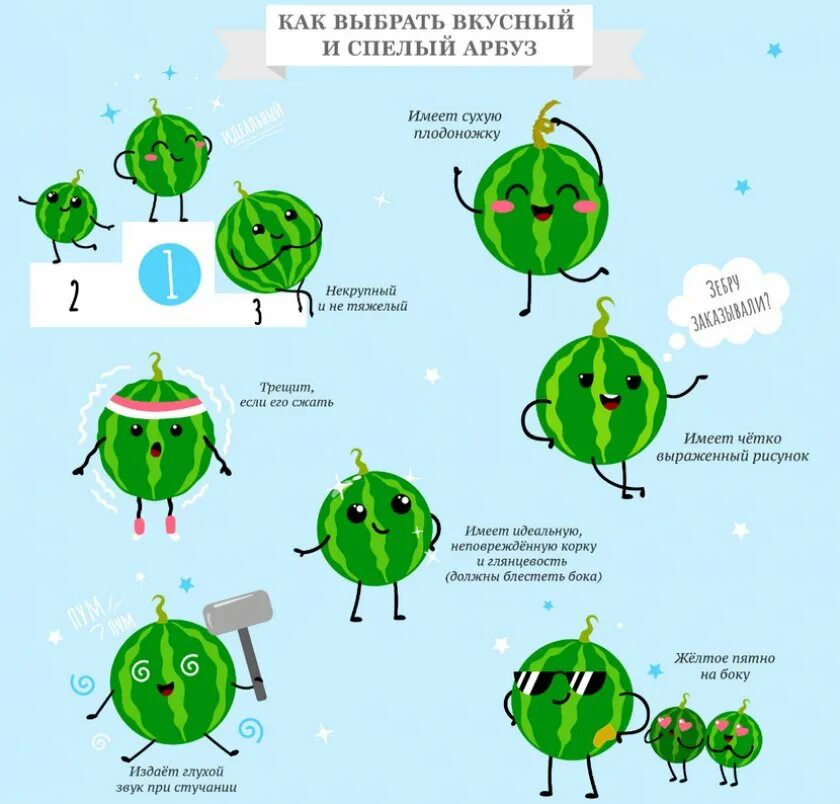 КАК ВЫБРАТЬ ВКУСНЫЙ И СПЕЛЫЙ АРБУЗ

ИДЕАЛЬНЫЙ

2

1

3

Некрупный и не тяжелый

Имеет сухую плодоножку

ЗЕБРУ ЗАКАЗЫВАЛИ?

Трещит, если его сжать

Имеет чётко выраженный рисунок

Имеет идеальную, неповреждённую корку и глянцевость (должны блестеть бока)

ПУМ ПУМ

Издаёт глухой звук при стучании

Жёлтое пятно на боку