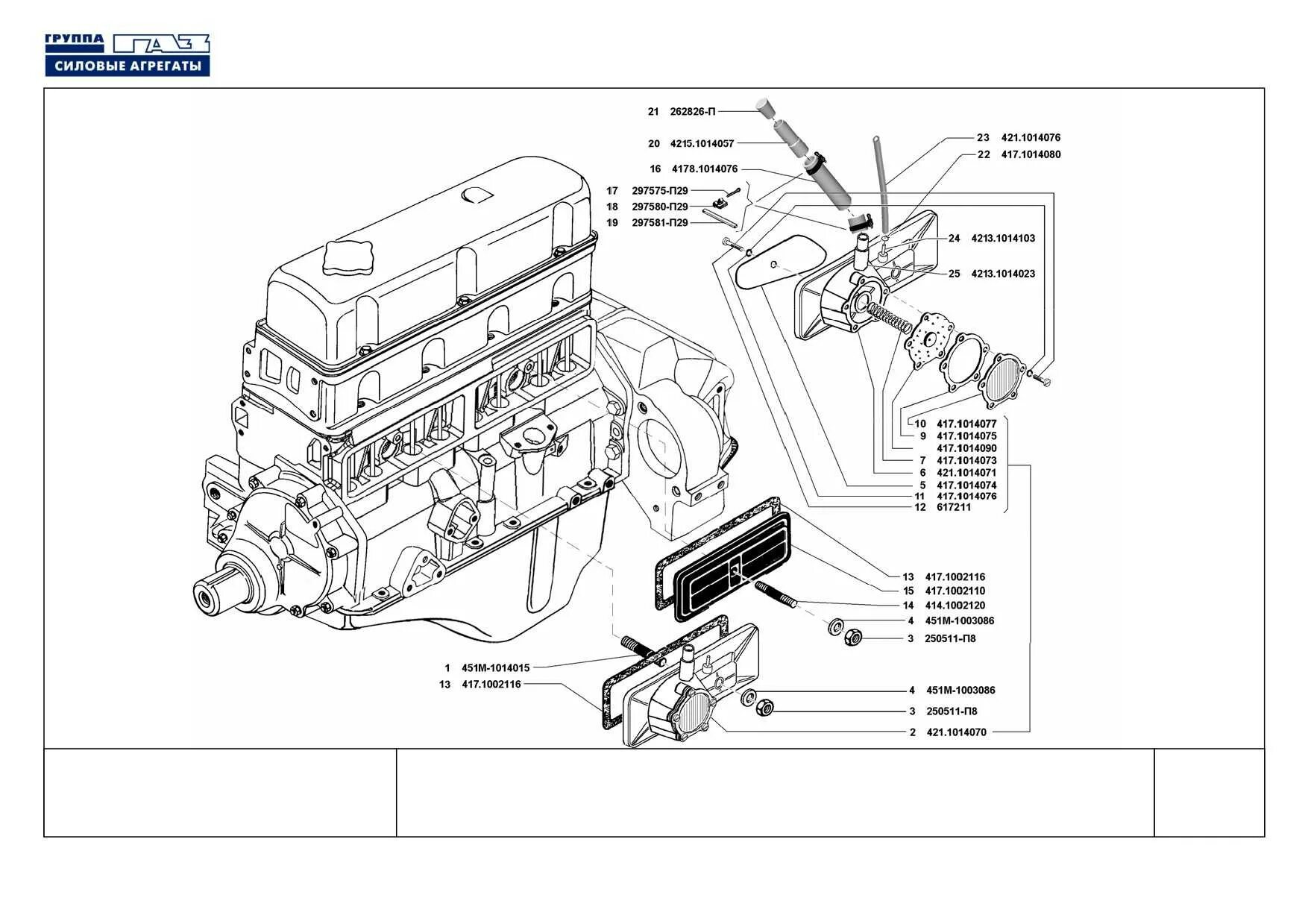 ГРУППА ГАЗ
СИЛОВЫЕ АГРЕГАТЫ

21 262826-П
20 4215.1014057
16 4178.1014076
17 297575-П29
18 297580-П29
19 297581-П29
23 421.1014076
22 417.1014080
24 4213.1014103
25 4213.1014023
10 417.1014077
9 417.1014075
417.1014090
7 417.1014073
6 421.1014071
5 417.1014074
11 417.1014076
12 617211
13 417.1002116
15 417.1002110
14 414.1002120
4 451М-1003086
3 250511-П8
1 451М-1014015
13 417.1002116
4 451М-1003086
3 250511-П8
2 421.1014070