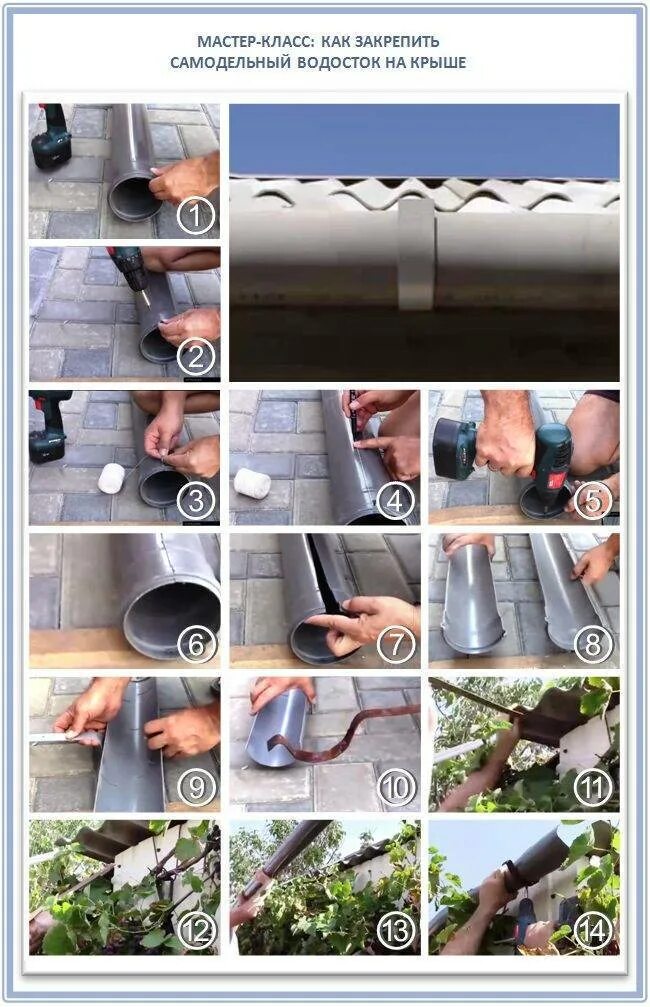 МАСТЕР-КЛАСС: КАК ЗАКРЕПИТЬ САМОДЕЛЬНЫЙ ВОДОСТОК НА КРЫШЕ

1
2
3
4
5
6
7
8
9
10
11
12
13
14