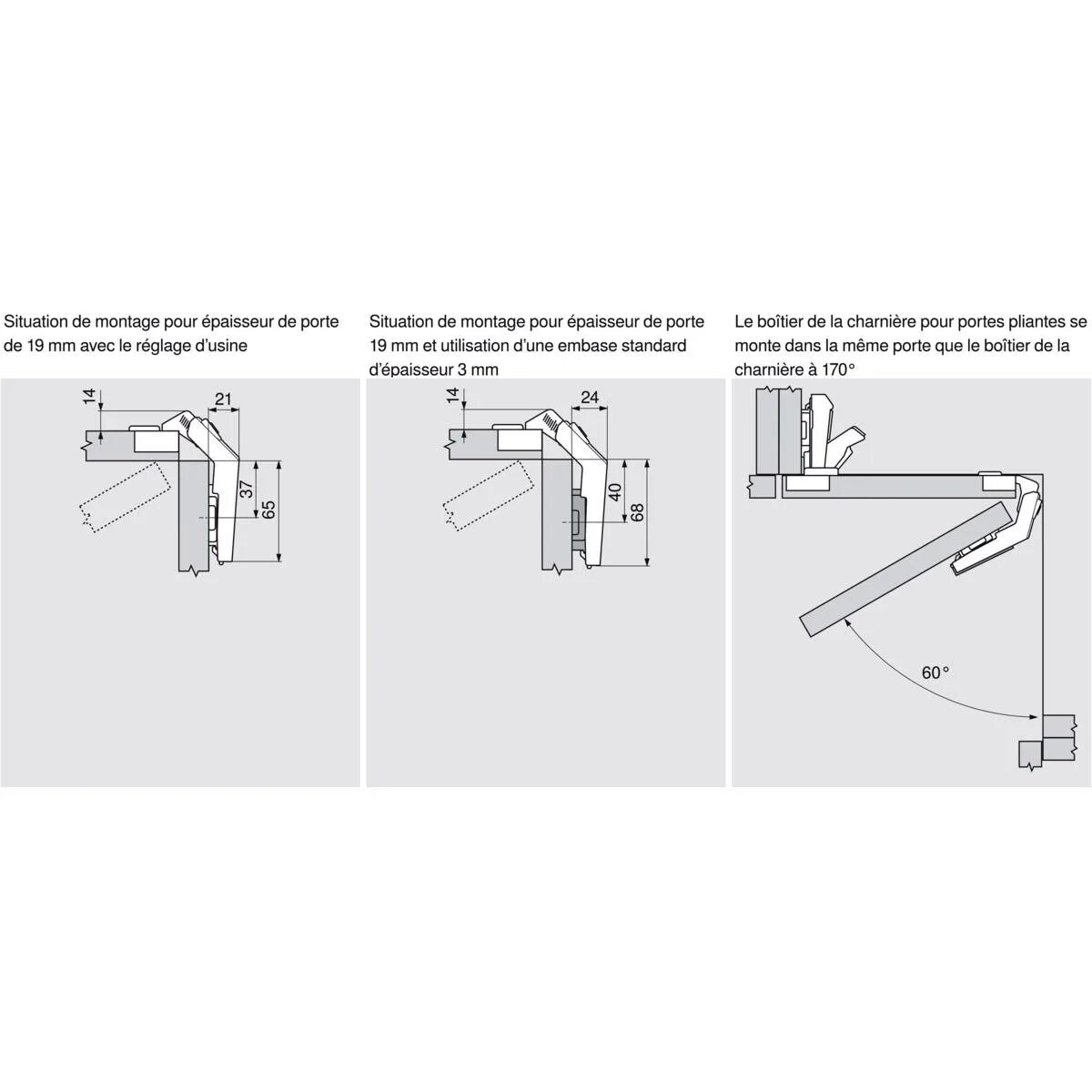 Situation de montage pour épaisseur de porte de 19 mm avec le réglage d'usine

14
21
37
65

Situation de montage pour épaisseur de porte 19 mm et utilisation d'une embase standard d'épaisseur 3 mm

14
24
40
68

Le boîtier de la charnière pour portes pliantes se monte dans la même porte que le boîtier de la charnière à 170°

60°