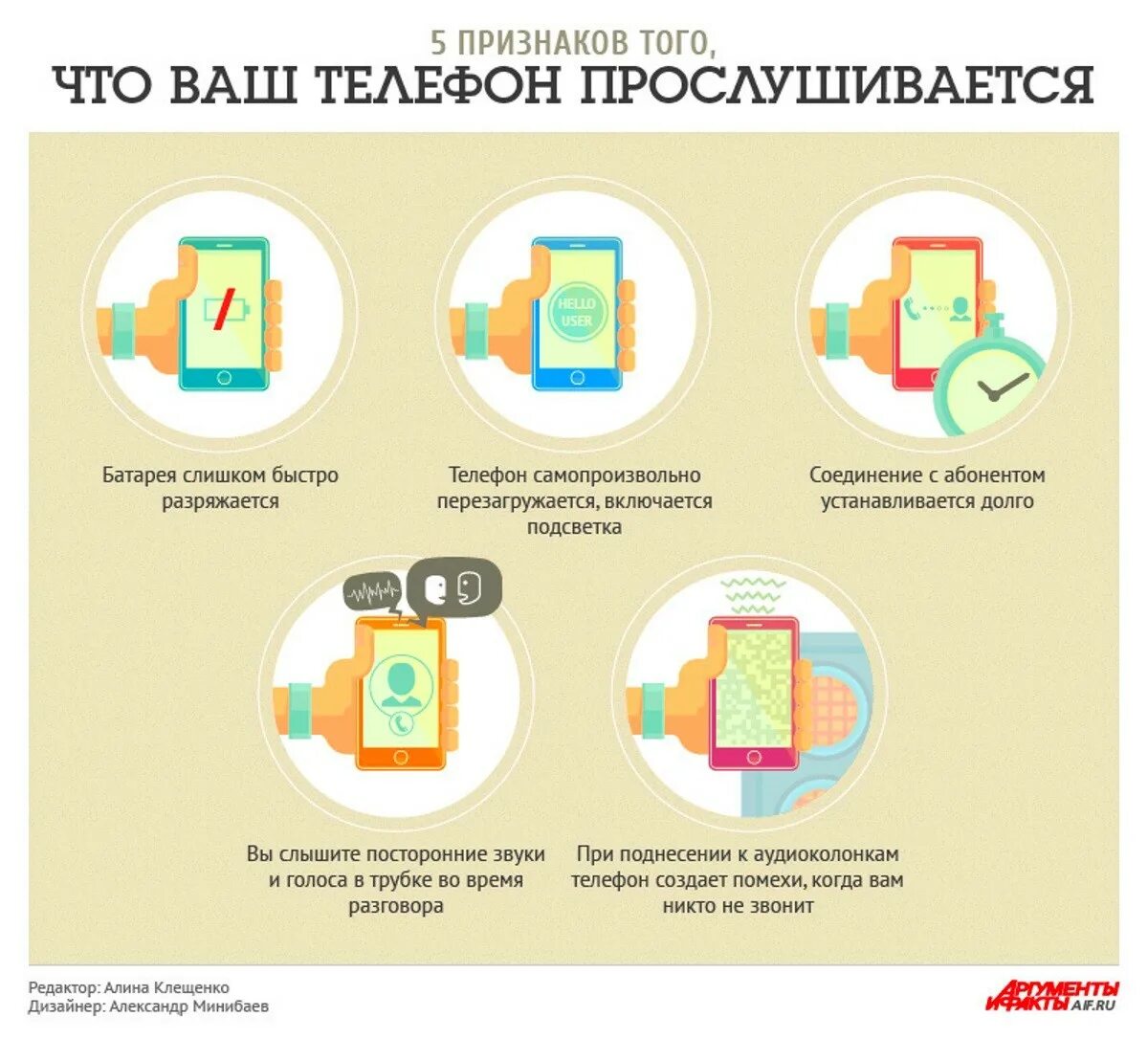 5 ПРИЗНАКОВ ТОГО,
ЧТО ВАШ ТЕЛЕФОН ПРОСЛУШИВАЕТСЯ

HELLO USER

Батарея слишком быстро разряжается

Телефон самопроизвольно перезагружается, включается подсветка

Соединение с абонентом устанавливается долго

Вы слышите посторонние звуки и голоса в трубке во время разговора

При поднесении к аудиоколонкам телефон создает помехи, когда вам никто не звонит

Редактор: Алина Клещенко
Дизайнер: Александр Минибаев

АРГУМЕНТЫ И ФАКТЫ AIF.RU