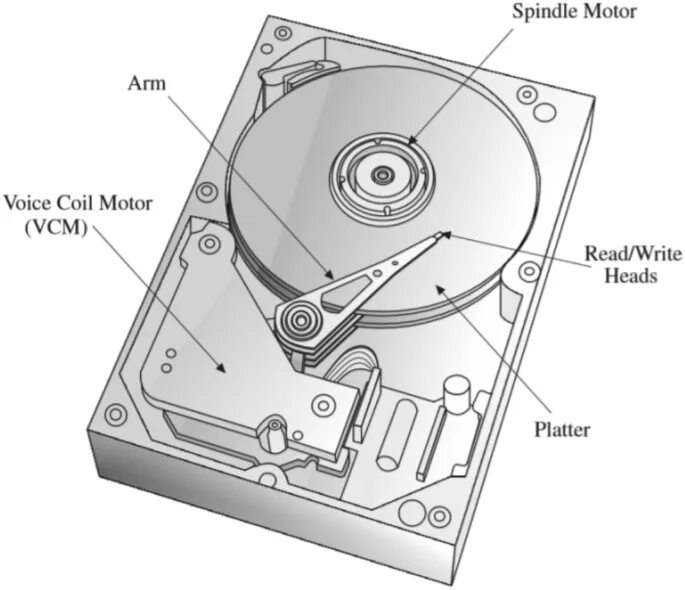 Spindle Motor

Arm

Voice Coil Motor (VCM)

Read/Write Heads

Platter