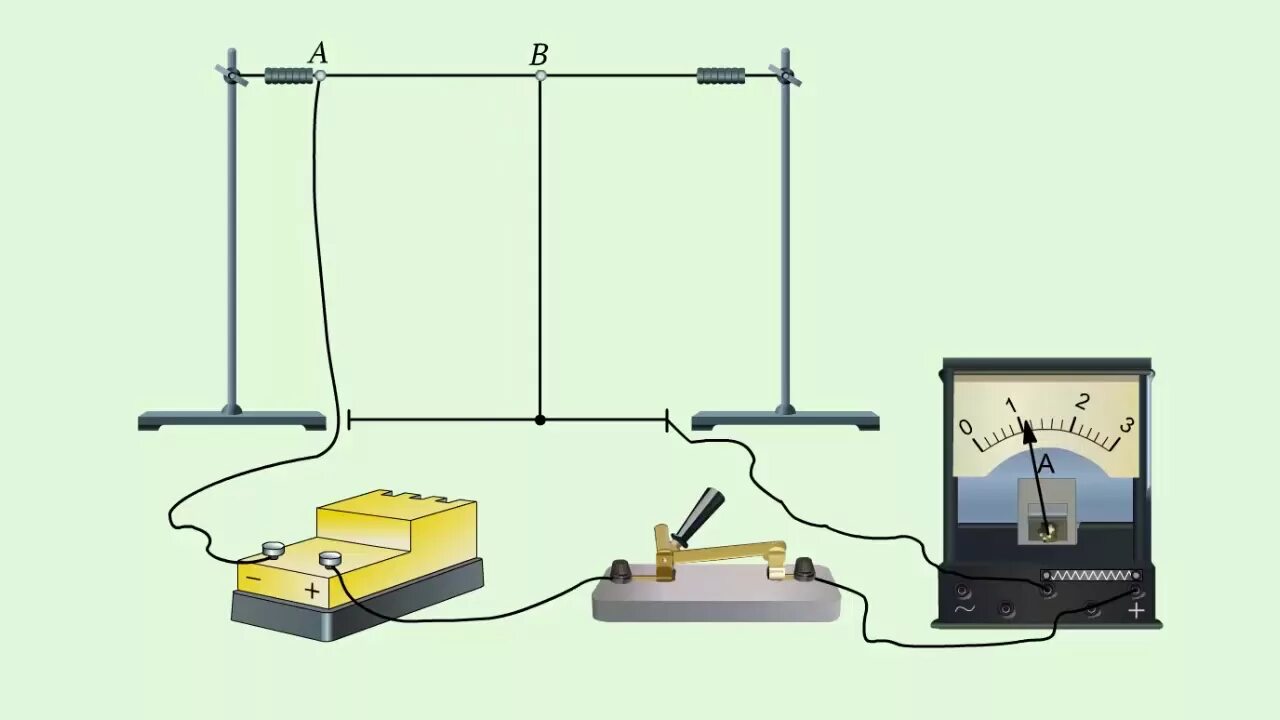 A
B
0
1
2
3
A
−
+
~
+