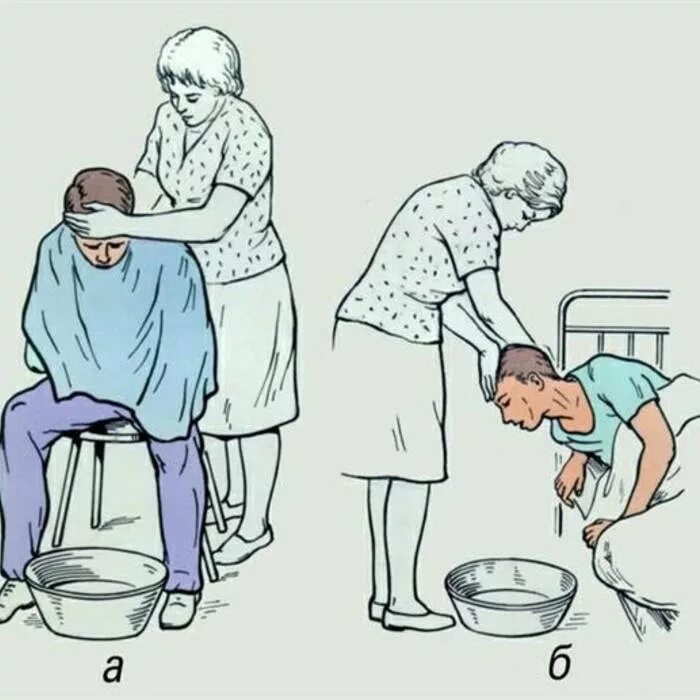 а

б