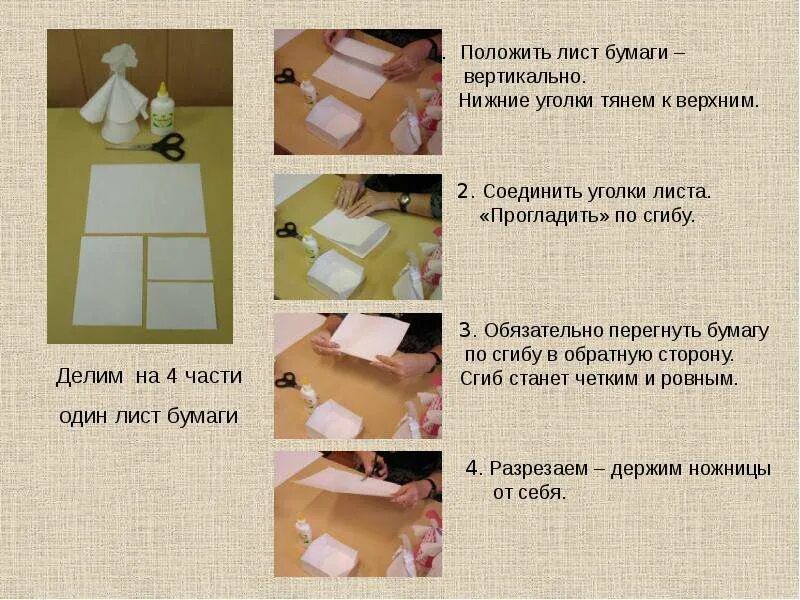 Делим на 4 части один лист бумаги

. Положить лист бумаги – вертикально. Нижние уголки тянем к верхним.

2. Соединить уголки листа. «Прогладить» по сгибу.

3. Обязательно перегнуть бумагу по сгибу в обратную сторону. Сгиб станет четким и ровным.

4. Разрезаем – держим ножницы от себя.