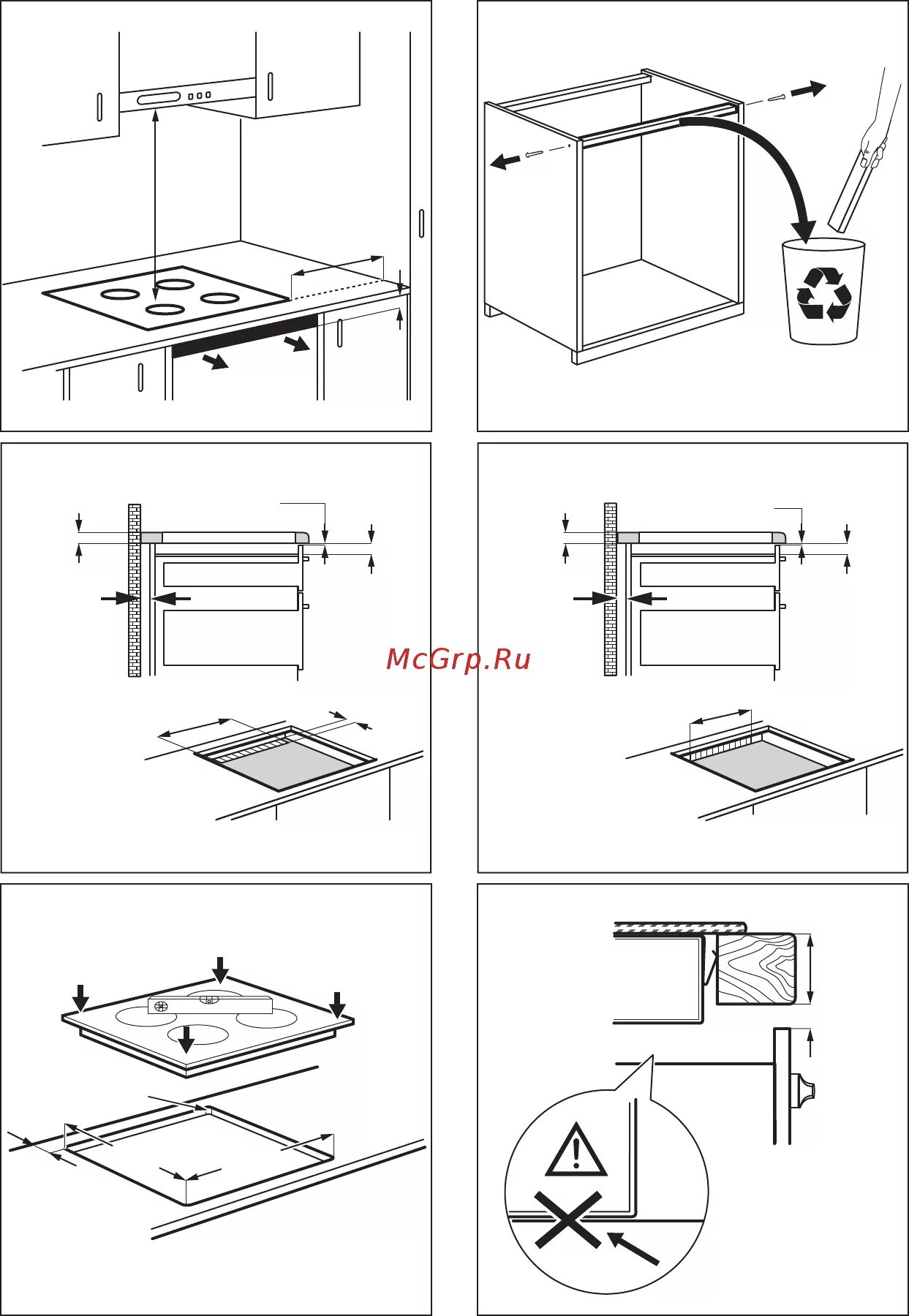 McGrp.Ru