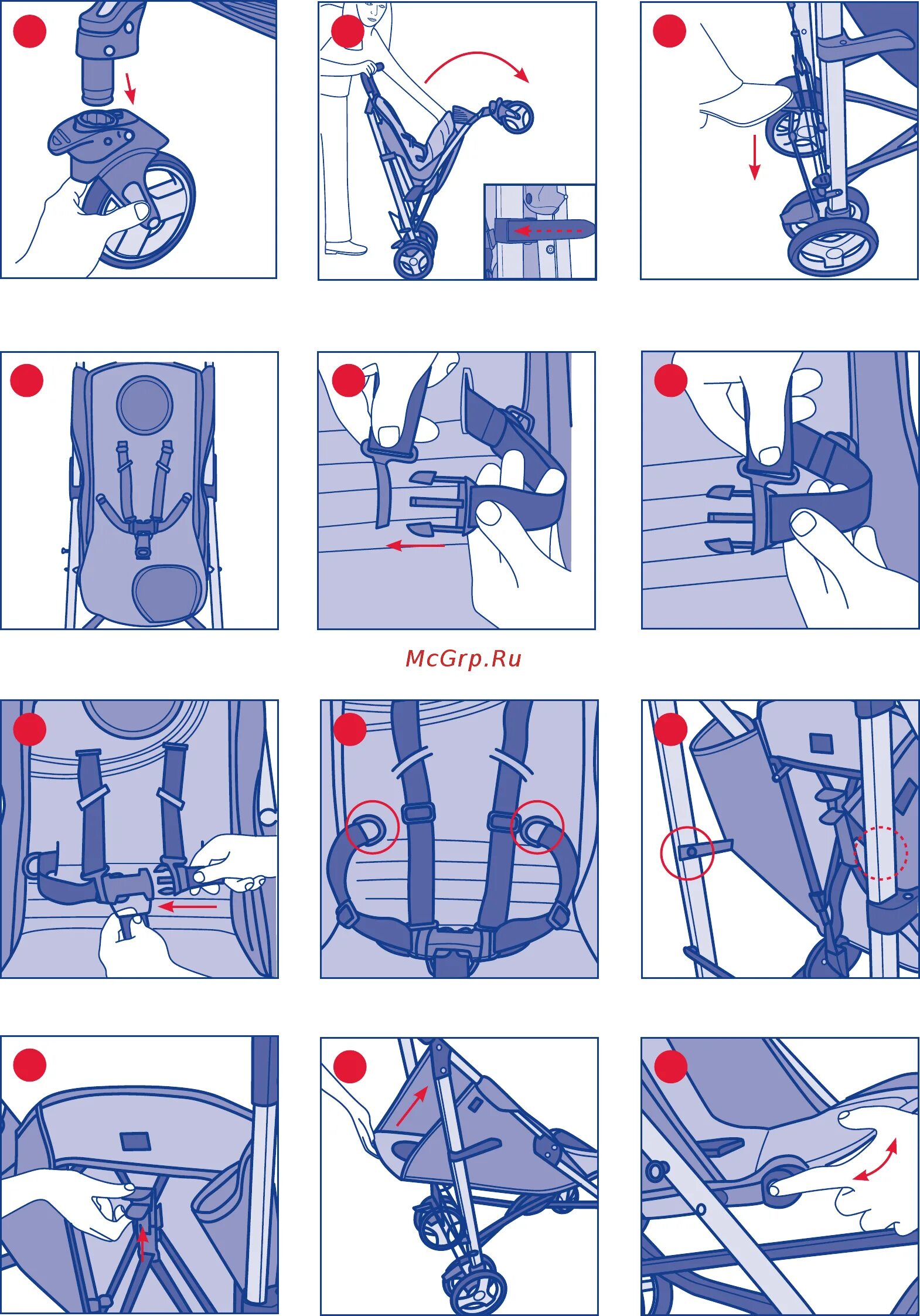 McGrp.Ru