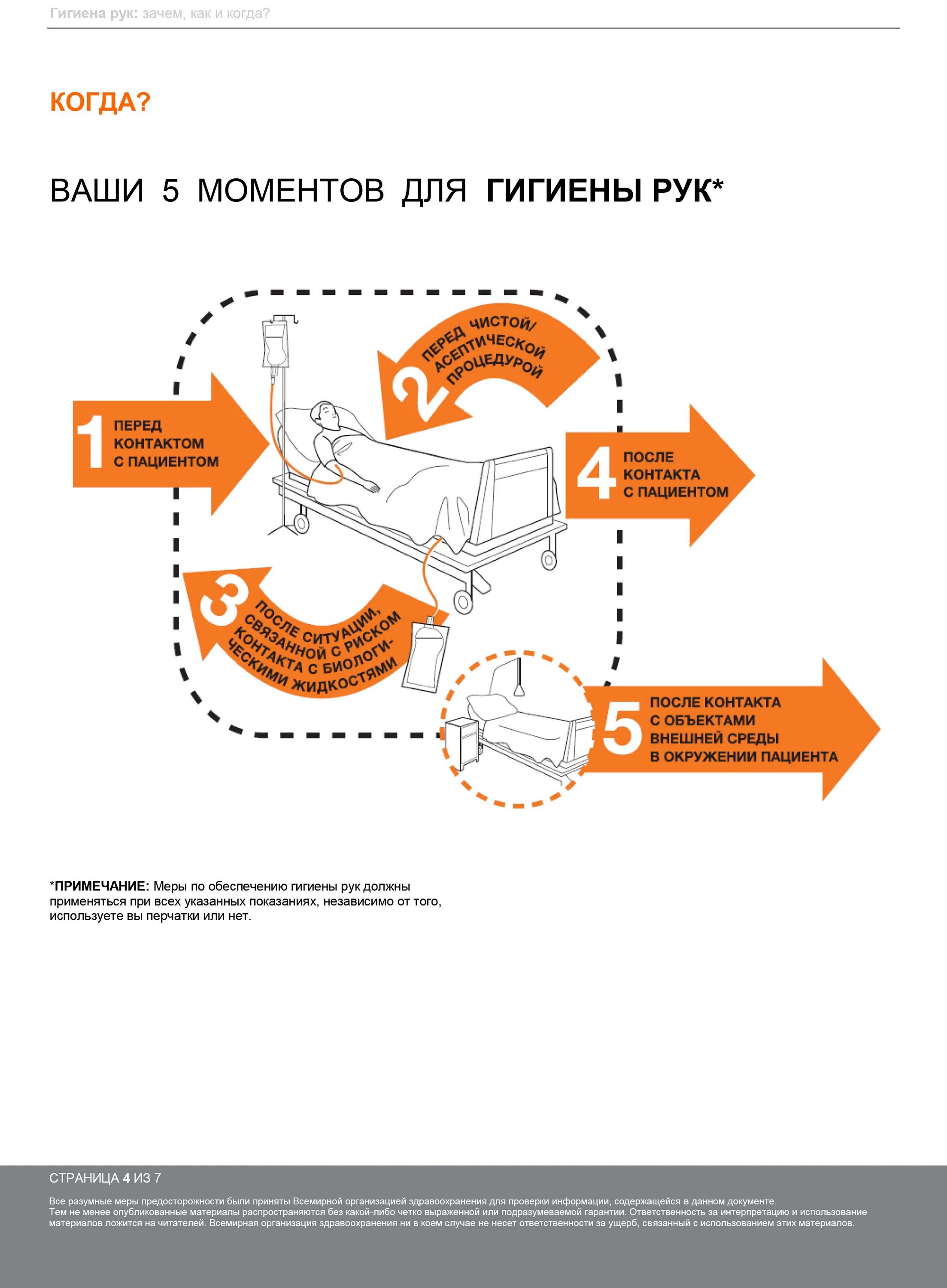 Гигиена рук: зачем, как и когда?

КОГДА?

ВАШИ 5 МОМЕНТОВ ДЛЯ ГИГИЕНЫ РУК*

1 ПЕРЕД КОНТАКТОМ С ПАЦИЕНТОМ

2 ПЕРЕД ЧИСТОЙ/ АСЕПТИЧЕСКОЙ ПРОЦЕДУРОЙ

3 ПОСЛЕ СИТУАЦИИ, СВЯЗАННОЙ С РИСКОМ КОНТАКТА С БИОЛОГИЧЕСКИМИ ЖИДКОСТЯМИ

4 ПОСЛЕ КОНТАКТА С ПАЦИЕНТОМ

5 ПОСЛЕ КОНТАКТА С ОБЪЕКТАМИ ВНЕШНЕЙ СРЕДЫ В ОКРУЖЕНИИ ПАЦИЕНТА

*ПРИМЕЧАНИЕ: Меры по обеспечению гигиены рук должны применяться при всех указанных показаниях, независимо от того, используете вы перчатки или нет.

СТРАНИЦА 4 ИЗ 7

Все разумные меры предосторожности были приняты Всемирной организацией здравоохранения для проверки информации, содержащейся в данном документе. Тем не менее опубликованные материалы распространяются без какой-либо четко выраженной или подразумеваемой гарантии. Ответственность за интерпретацию и использование материалов ложится на читателей. Всемирная организация здравоохранения ни в коем случае не несет ответственности за ущерб, связанный с использованием этих материалов.