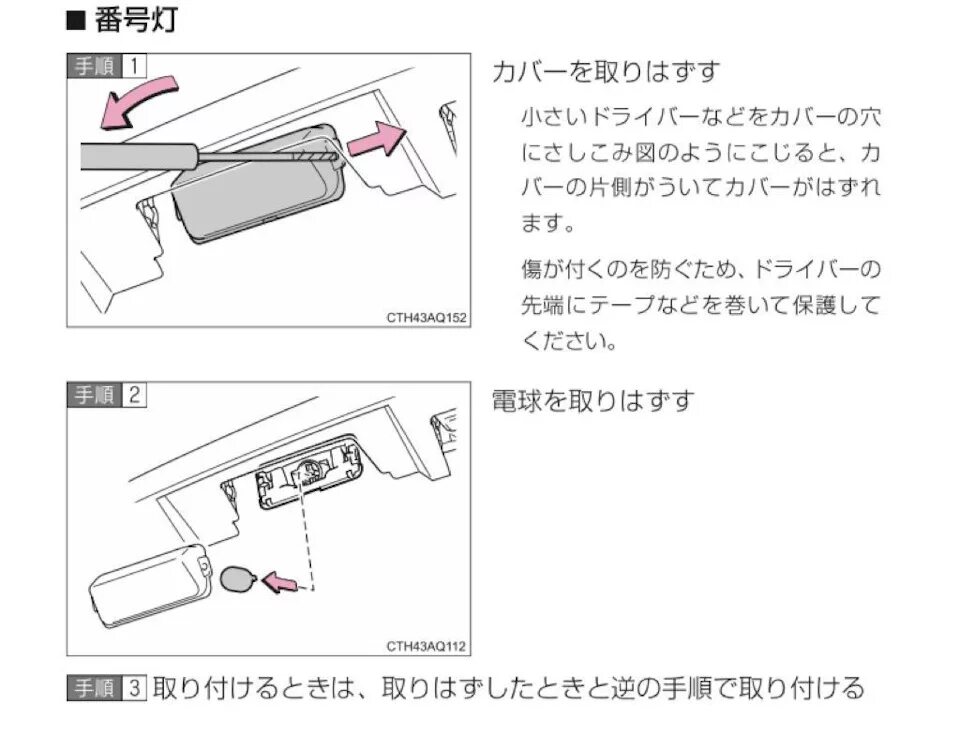 ■ 番号灯

手順 1

CTH43AQ152

カバーを取りはずす

小さいドライバーなどをカバーの穴にさしこみ図のようにこじると、カバーの片側がういてカバーがはずれます。

傷が付くのを防ぐため、ドライバーの先端にテープなどを巻いて保護してください。

手順 2

CTH43AQ112

電球を取りはずす

手順 3 取り付けるときは、取りはずしたときと逆の手順で取り付ける