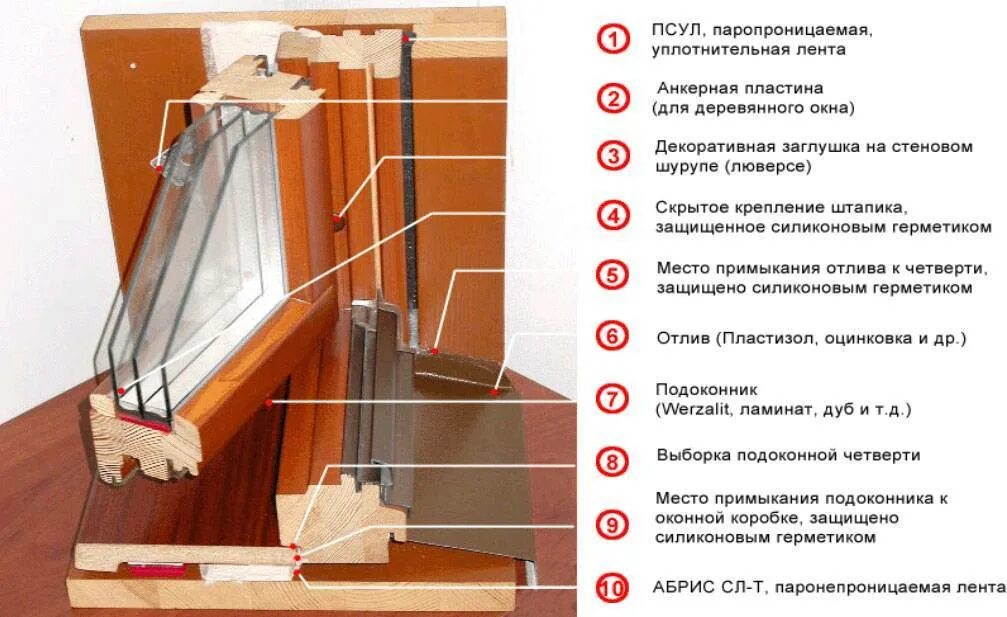 1 ПСУЛ, паропроницаемая, уплотнительная лента

2 Анкерная пластина (для деревянного окна)

3 Декоративная заглушка на стеновом шурупе (люверсе)

4 Скрытое крепление штапика, защищенное силиконовым герметиком

5 Место примыкания отлива к четверти, защищено силиконовым герметиком

6 Отлив (Пластизол, оцинковка и др.)

7 Подоконник (Werzalit, ламинат, дуб и т.д.)

8 Выборка подоконной четверти

9 Место примыкания подоконника к оконной коробке, защищено силиконовым герметиком

10 АБРИС СЛ-Т, паронепроницаемая лента