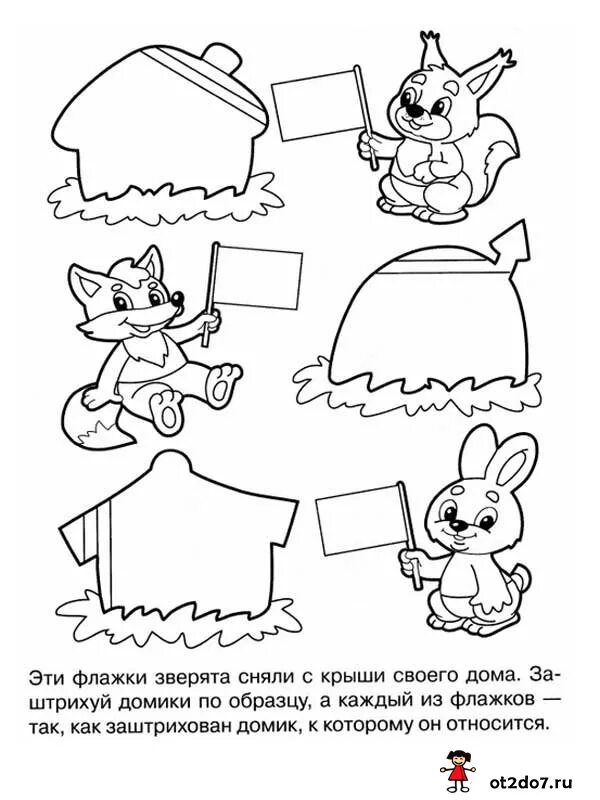 Эти флажки зверята сняли с крыши своего дома. Заштрихуй домики по образцу, а каждый из флажков — так, как заштрихован домик, к которому он относится.

ot2do7.ru