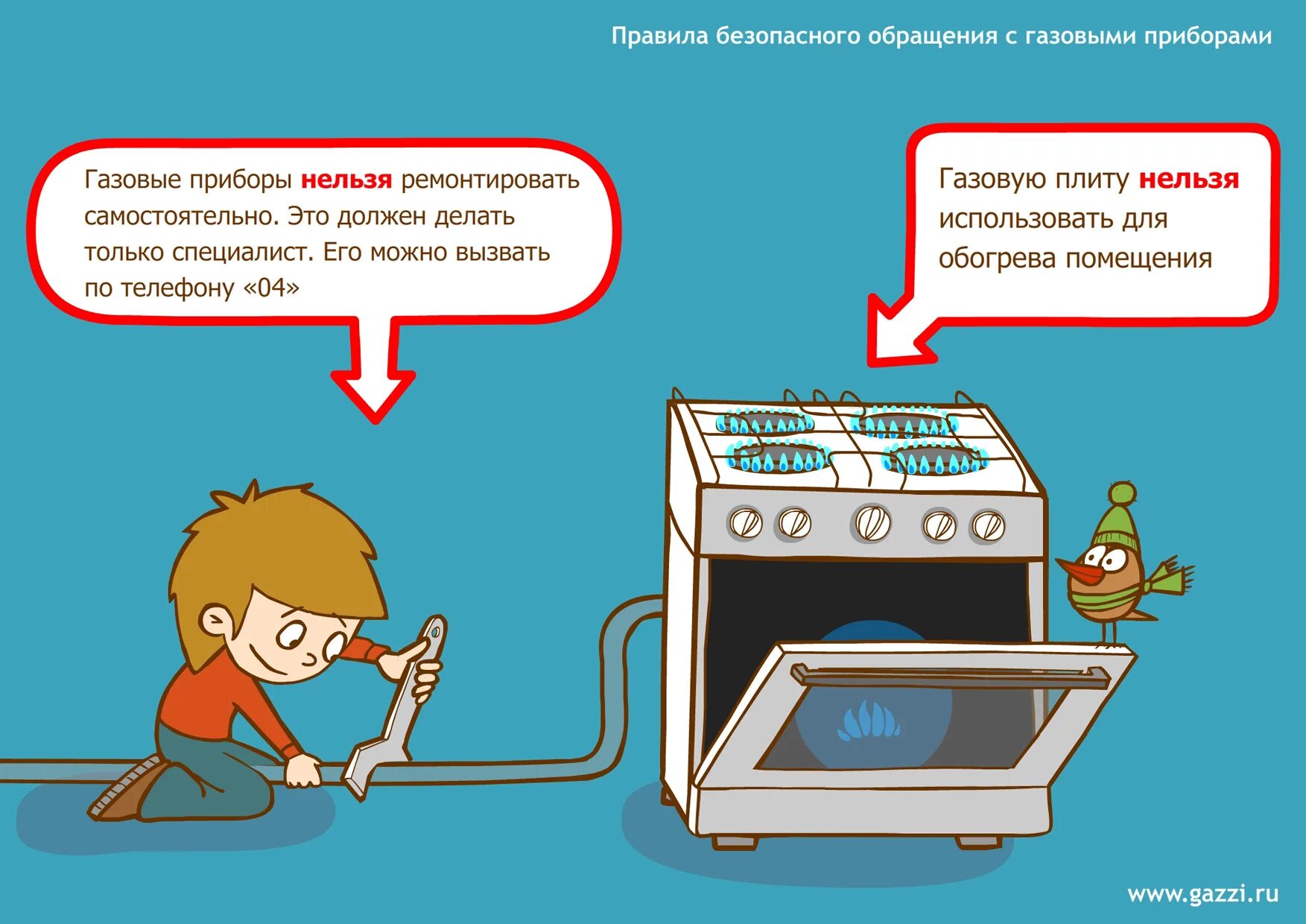 Правила безопасного обращения с газовыми приборами

Газовые приборы нельзя ремонтировать самостоятельно. Это должен делать только специалист. Его можно вызвать по телефону «04»

Газовую плиту нельзя использовать для обогрева помещения

www.gazzi.ru