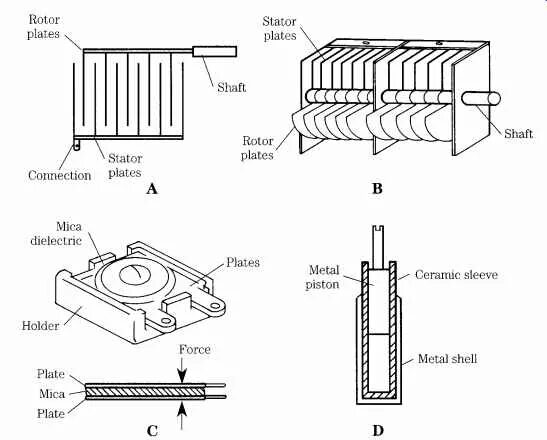 Rotor plates
Shaft
Connection
Stator plates
A

Stator plates
Rotor plates
Shaft
B

Mica dielectric
Plates
Holder
Force
Plate
Mica
Plate
C

Metal piston
Ceramic sleeve
Metal shell
D