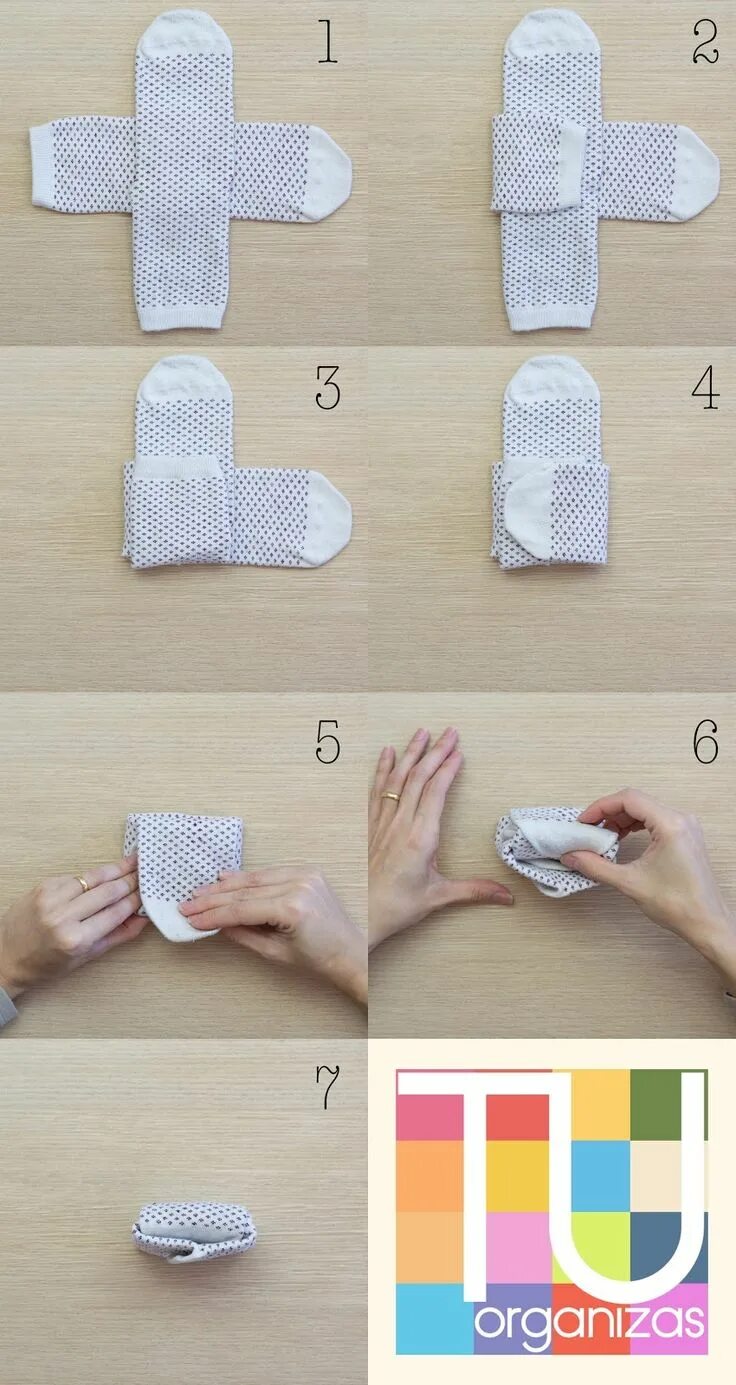 1

2

3

4

5

6

7

TU
organizas